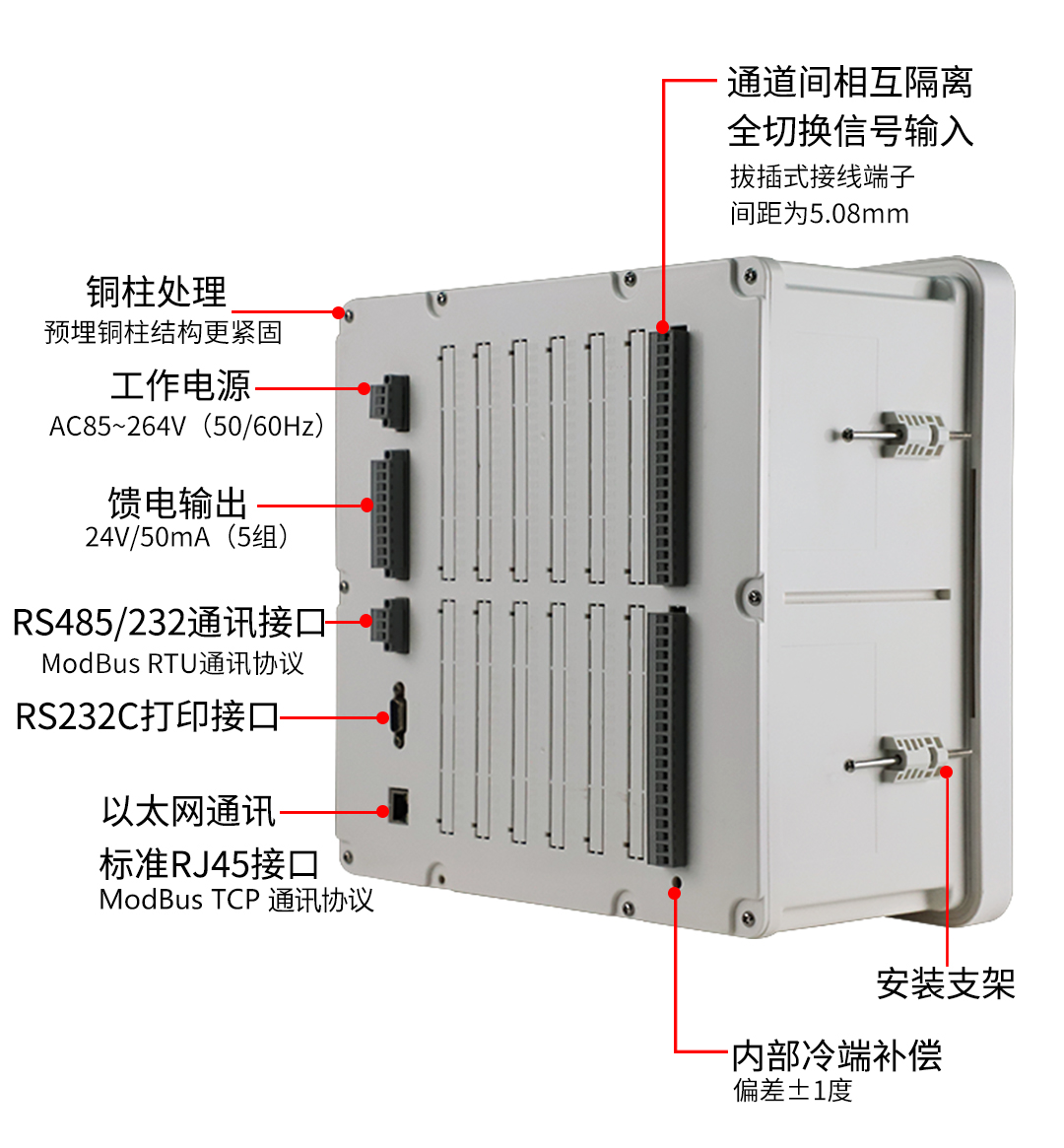 通道间相互隔离
全切换信号输入
拔插式接线端子
间距为5.08mm

铜柱处理
预埋铜柱结构更紧固

工作电源
AC85~264V（50/60Hz）

馈电输出
24V/50mA（5组）

RS485/232通讯接口
ModBus RTU通讯协议

RS232C打印接口

以太网通讯
标准RJ45接口
ModBus TCP 通讯协议

安装支架

内部冷端补偿
偏差±1度