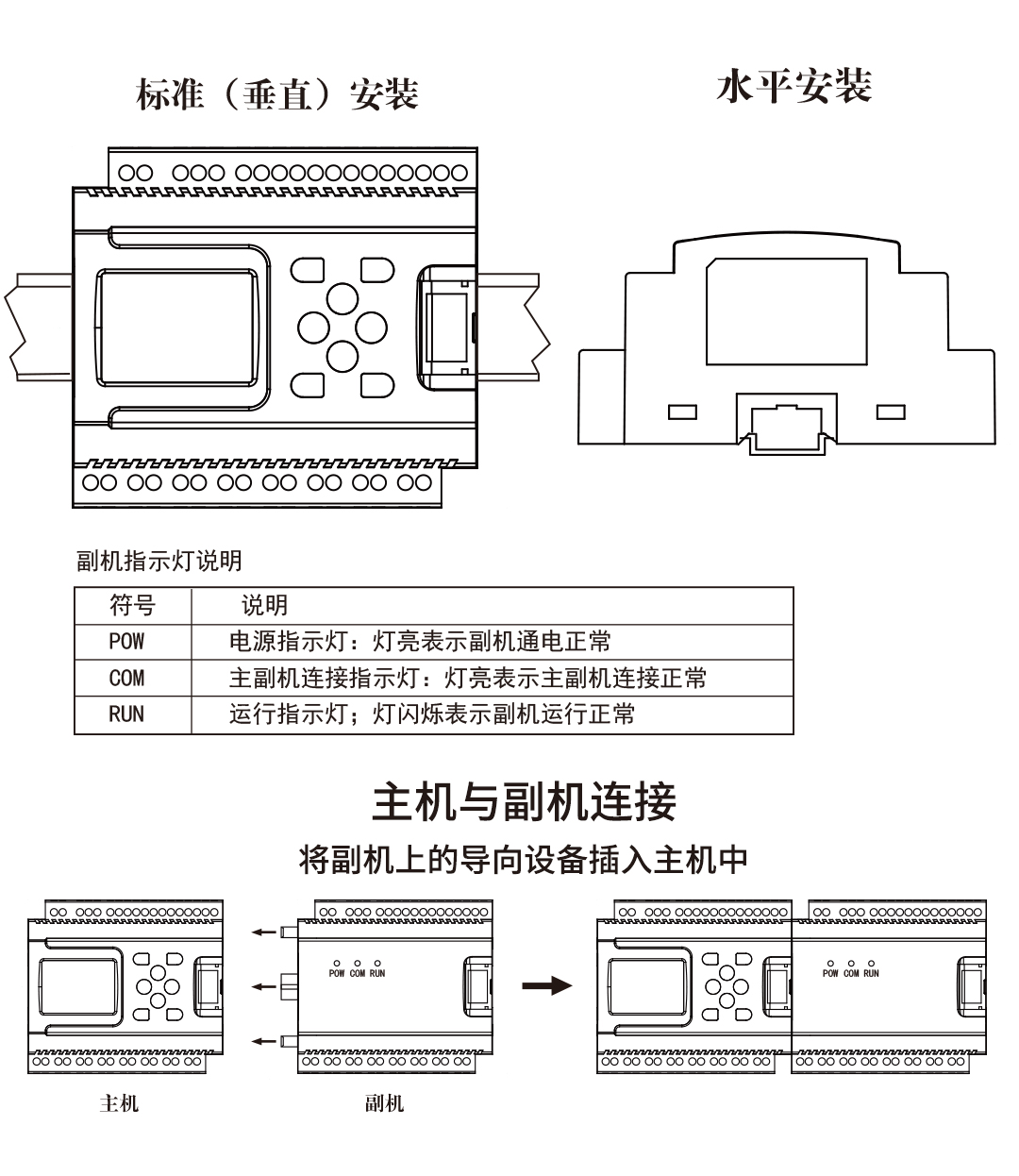 标准（垂直）安装

水平安装

副机指示灯说明

| 符号 | 说明 |
|---|---|
| POW | 电源指示灯：灯亮表示副机通电正常 |
| COM | 主副机连接指示灯：灯亮表示主副机连接正常 |
| RUN | 运行指示灯；灯闪烁表示副机运行正常 |

主机与副机连接

将副机上的导向设备插入主机中

POW COM RUN

POW COM RUN

主机

副机