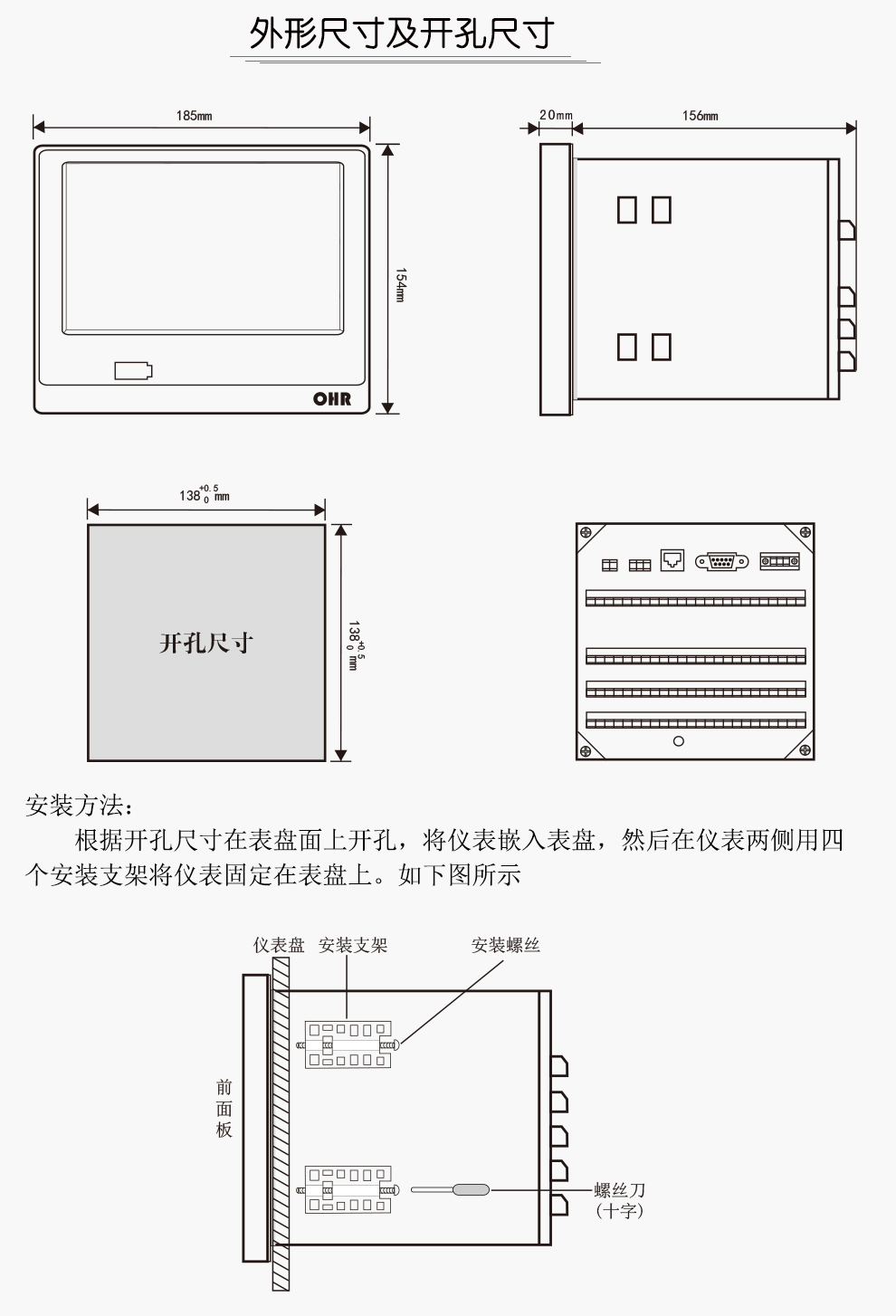 外形尺寸及开孔尺寸

185mm

154mm

OHR

20mm

156mm

$138^{+0.5}_{0}$ mm

开孔尺寸

$138^{+0.5}_{0}$ mm

安装方法：

根据开孔尺寸在表盘面上开孔，将仪表嵌入表盘，然后在仪表两侧用四个安装支架将仪表固定在表盘上。如下图所示

仪表盘 安装支架

安装螺丝

前面板

螺丝刀（十字）