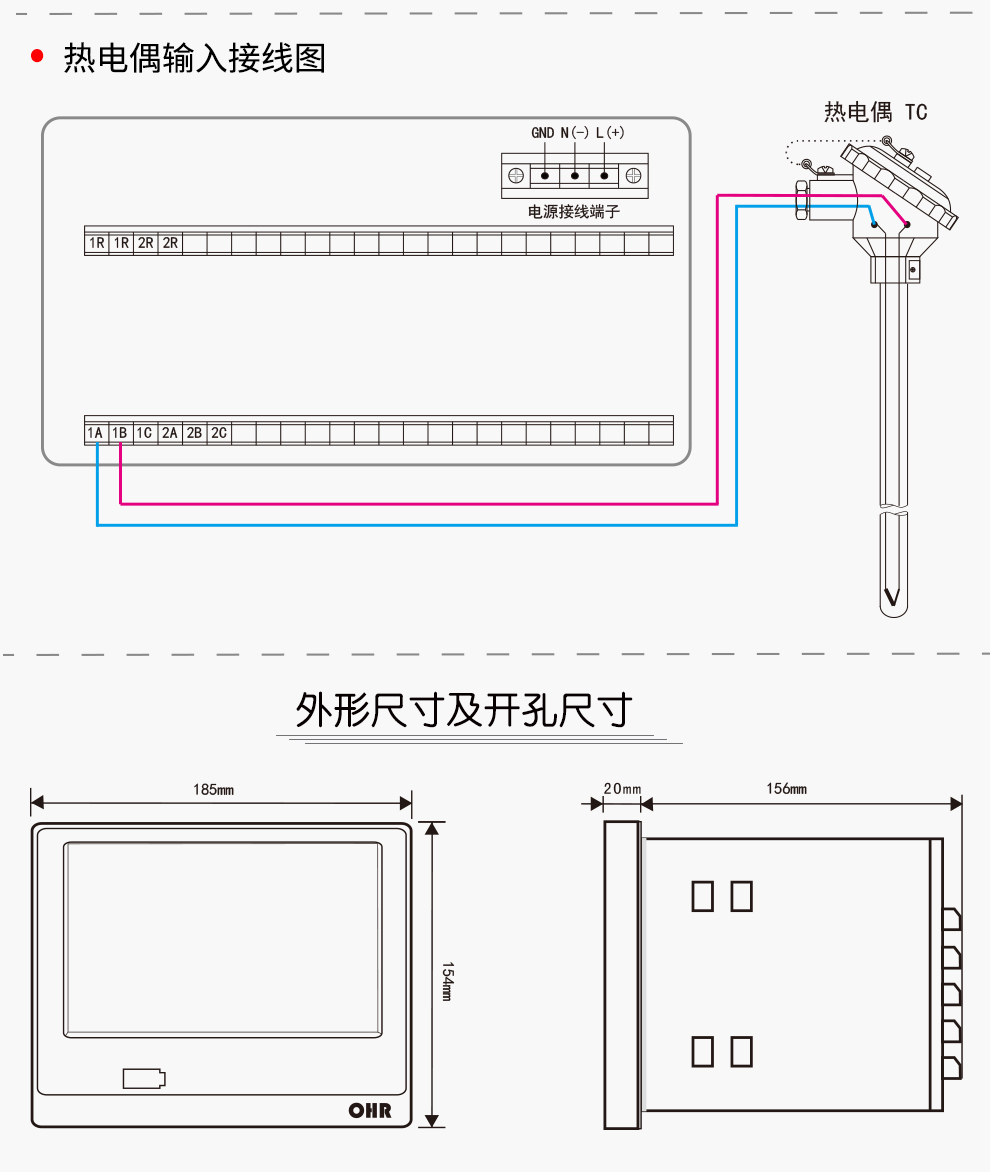 热电偶输入接线图

热电偶 TC

GND N(-) L(+)

电源接线端子

1R 1R 2R 2R

1A 1B 1C 2A 2B 2C

外形尺寸及开孔尺寸

185mm

154mm

OHR

20mm

156mm