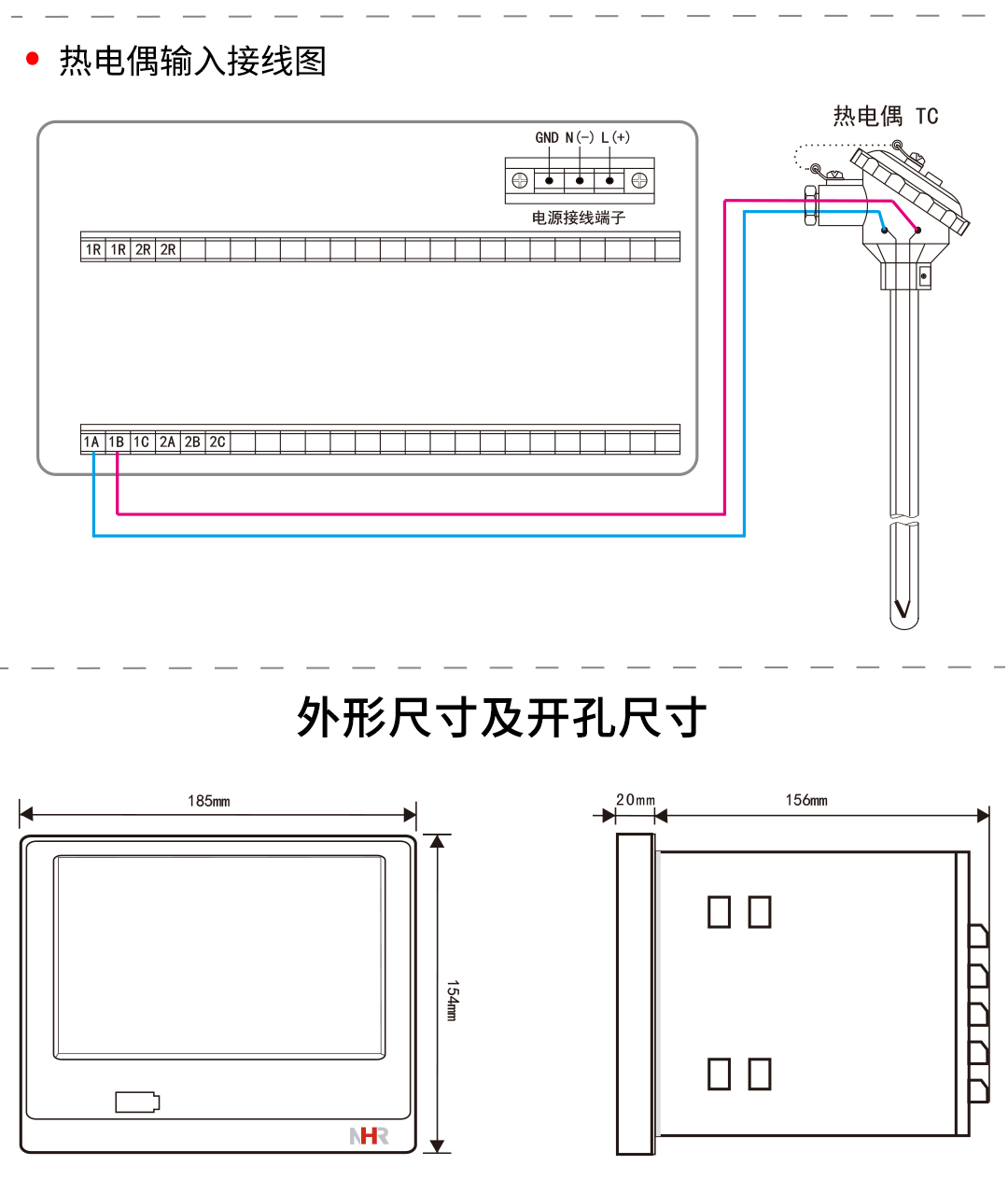 热电偶输入接线图

热电偶 TC

GND N(-) L(+)

电源接线端子

1R 1R 2R 2R

1A 1B 1C 2A 2B 2C

外形尺寸及开孔尺寸

185mm

154mm

NHR

20mm

156mm