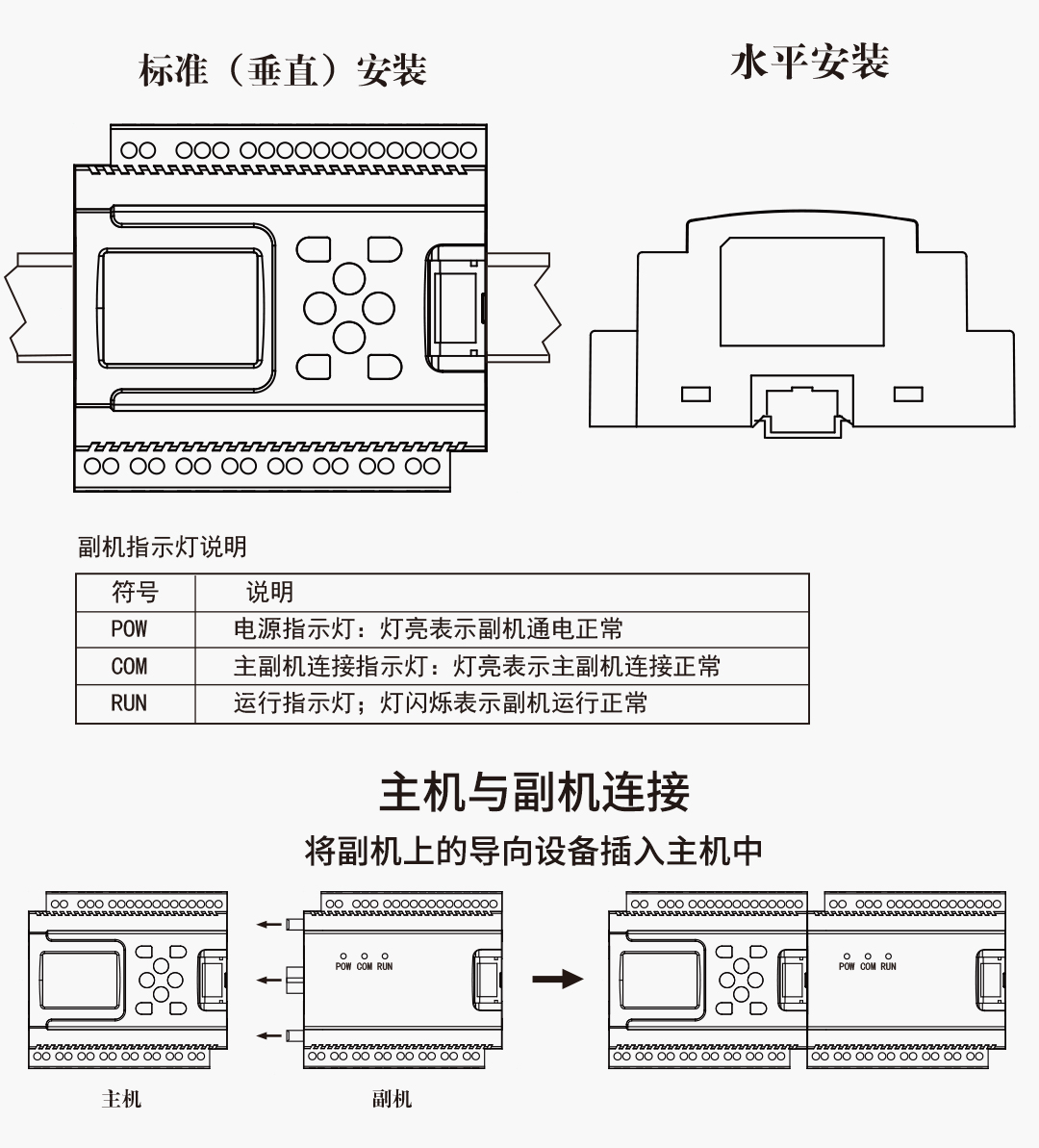 标准（垂直）安装

水平安装

副机指示灯说明

| 符号 | 说明 |
|---|---|
| POW | 电源指示灯：灯亮表示副机通电正常 |
| COM | 主副机连接指示灯：灯亮表示主副机连接正常 |
| RUN | 运行指示灯；灯闪烁表示副机运行正常 |

主机与副机连接

将副机上的导向设备插入主机中

POW COM RUN

POW COM RUN

主机

副机