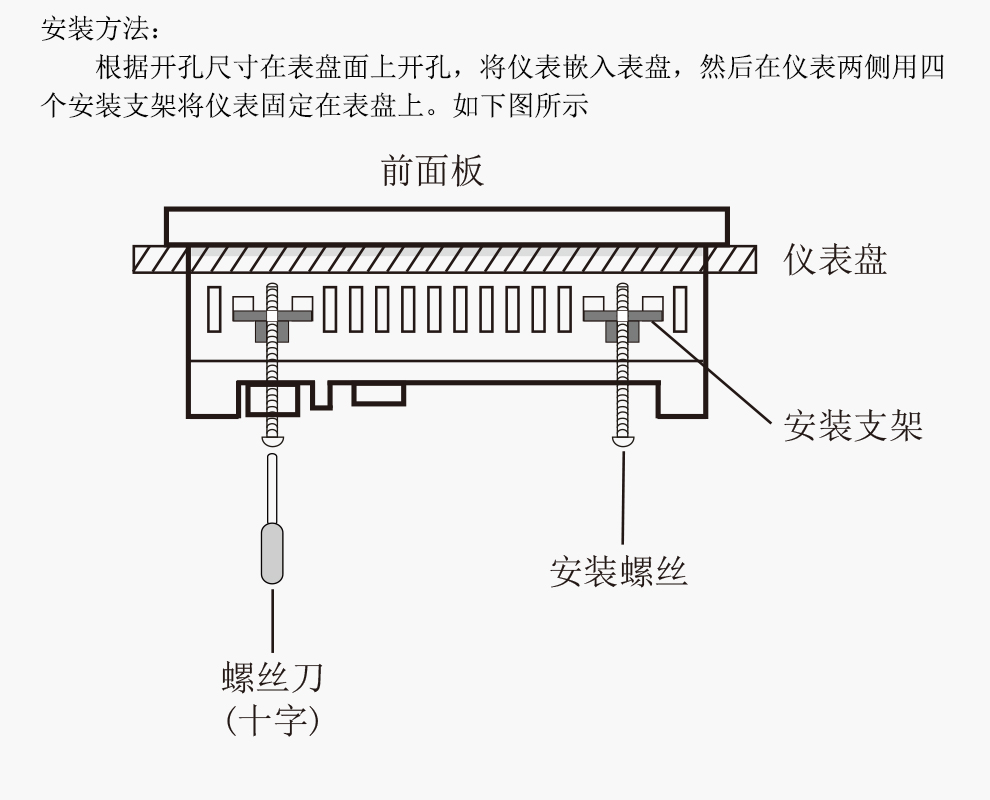 安装方法：

根据开孔尺寸在表盘面上开孔，将仪表嵌入表盘，然后在仪表两侧用四个安装支架将仪表固定在表盘上。如下图所示

前面板

仪表盘

安装支架

安装螺丝

螺丝刀
(十字)