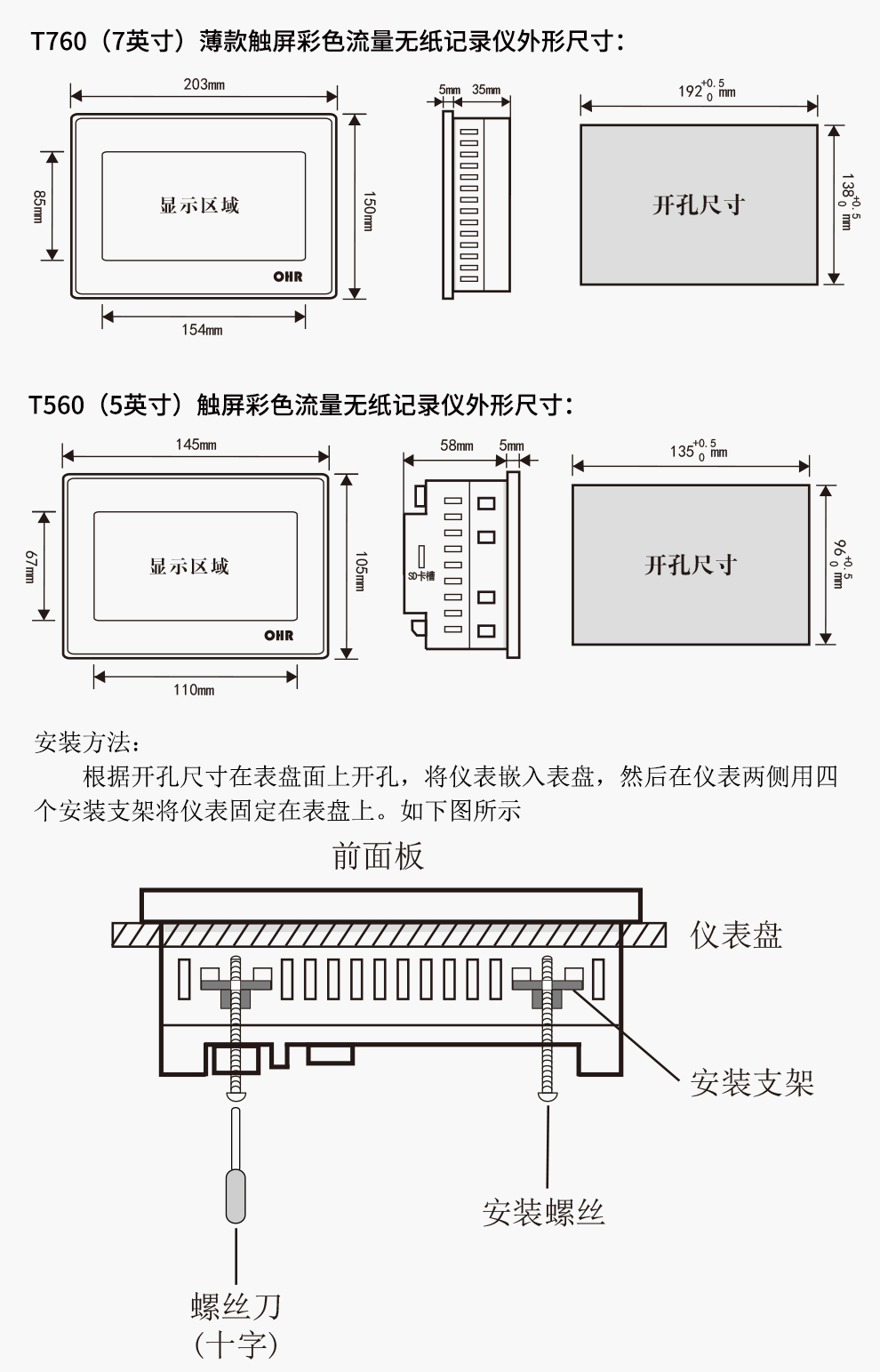 T760（7英寸）薄款触屏彩色流量无纸记录仪外形尺寸：

203mm

85mm

显示区域

OHR

150mm

154mm

5mm 35mm

$192^{+0.5}_{0}$ mm

开孔尺寸

$138^{+0.5}_{0}$ mm

T560（5英寸）触屏彩色流量无纸记录仪外形尺寸：

145mm

67mm

显示区域

OHR

105mm

110mm

58mm 5mm

SD卡槽

$135^{+0.5}_{0}$ mm

开孔尺寸

$96^{+0.5}_{0}$ mm

安装方法：

根据开孔尺寸在表盘面上开孔，将仪表嵌入表盘，然后在仪表两侧用四个安装支架将仪表固定在表盘上。如下图所示

前面板

仪表盘

安装支架

安装螺丝

螺丝刀
（十字）