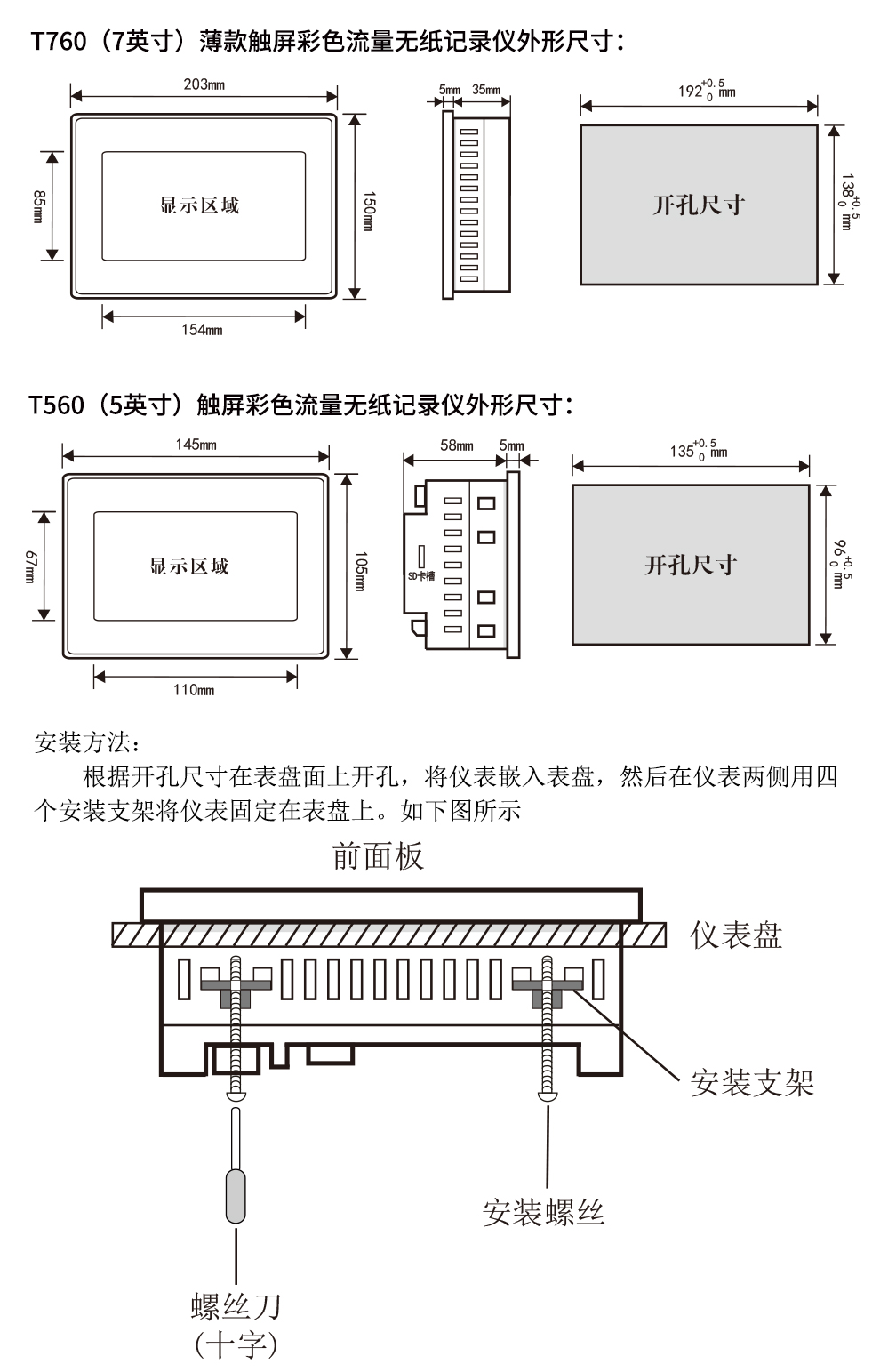 T760（7英寸）薄款触屏彩色流量无纸记录仪外形尺寸：

203mm

85mm

显示区域

150mm

154mm

5mm 35mm

$192^{+0.5}_{0}$ mm

开孔尺寸

$138^{+0.5}_{0}$ mm

T560（5英寸）触屏彩色流量无纸记录仪外形尺寸：

145mm

67mm

显示区域

105mm

110mm

58mm 5mm

SD卡槽

$135^{+0.5}_{0}$ mm

开孔尺寸

$96^{+0.5}_{0}$ mm

安装方法：

根据开孔尺寸在表盘面上开孔，将仪表嵌入表盘，然后在仪表两侧用四个安装支架将仪表固定在表盘上。如下图所示

前面板

仪表盘

安装支架

安装螺丝

螺丝刀
（十字）