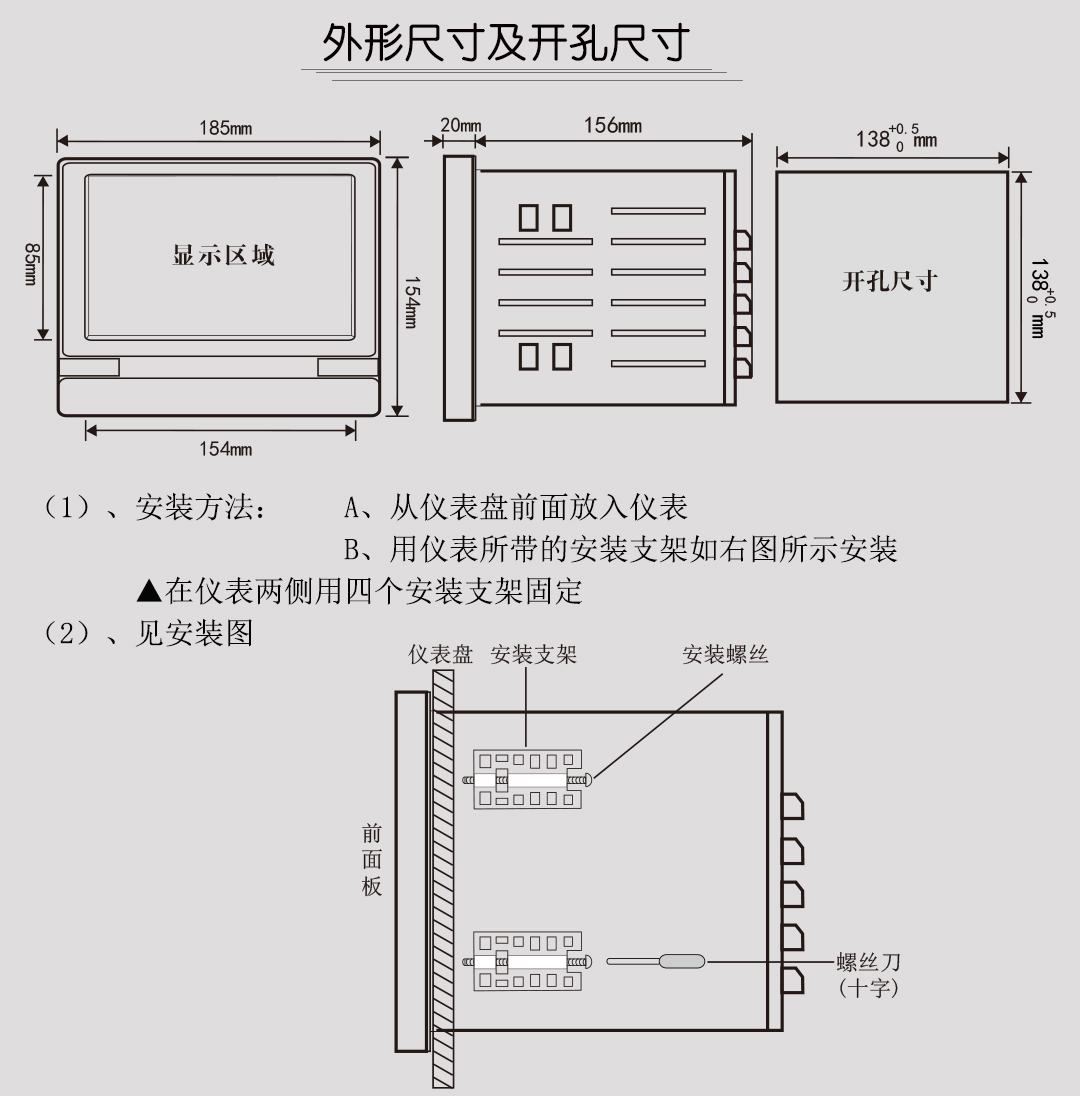 外形尺寸及开孔尺寸

185mm

85mm

显示区域

154mm

154mm

20mm

156mm

$138^{+0.5}_{0}$ mm

开孔尺寸

$138^{+0.5}_{0}$ mm

（1）、安装方法：　A、从仪表盘前面放入仪表

B、用仪表所带的安装支架如右图所示安装

▲在仪表两侧用四个安装支架固定

（2）、见安装图

仪表盘　安装支架　安装螺丝

前面板

螺丝刀
（十字）