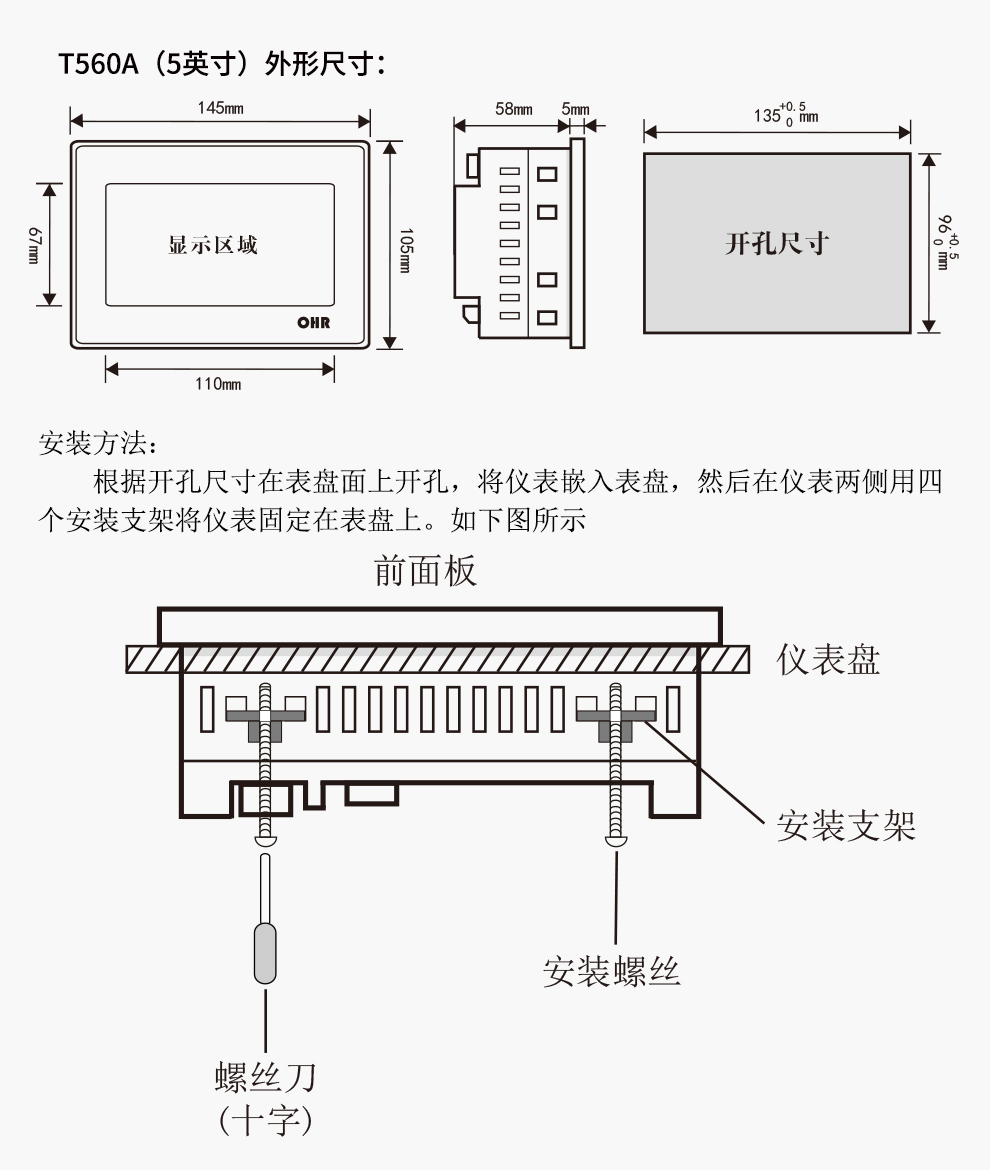 T560A（5英寸）外形尺寸：

145mm

67mm

显示区域

OHR

105mm

110mm

58mm

5mm

$135^{+0.5}_{0}$ mm

开孔尺寸

$96^{+0.5}_{0}$ mm

安装方法：

根据开孔尺寸在表盘面上开孔，将仪表嵌入表盘，然后在仪表两侧用四个安装支架将仪表固定在表盘上。如下图所示

前面板

仪表盘

安装支架

安装螺丝

螺丝刀
（十字）