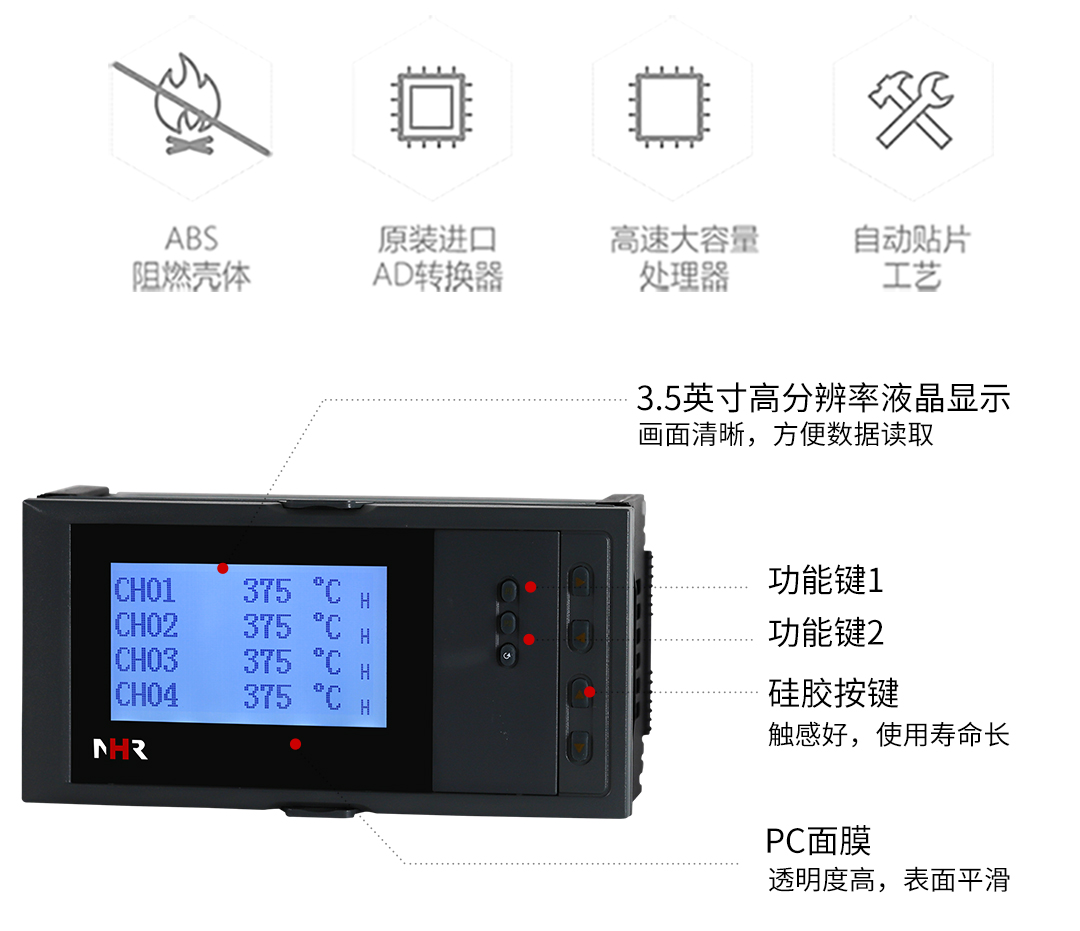 ABS
阻燃壳体

原装进口
AD转换器

高速大容量
处理器

自动贴片
工艺

3.5英寸高分辨率液晶显示
画面清晰，方便数据读取

CH01 375 °C H
CH02 375 °C H
CH03 375 °C H
CH04 375 °C H

NHR

功能键1

功能键2

硅胶按键
触感好，使用寿命长

PC面膜
透明度高，表面平滑