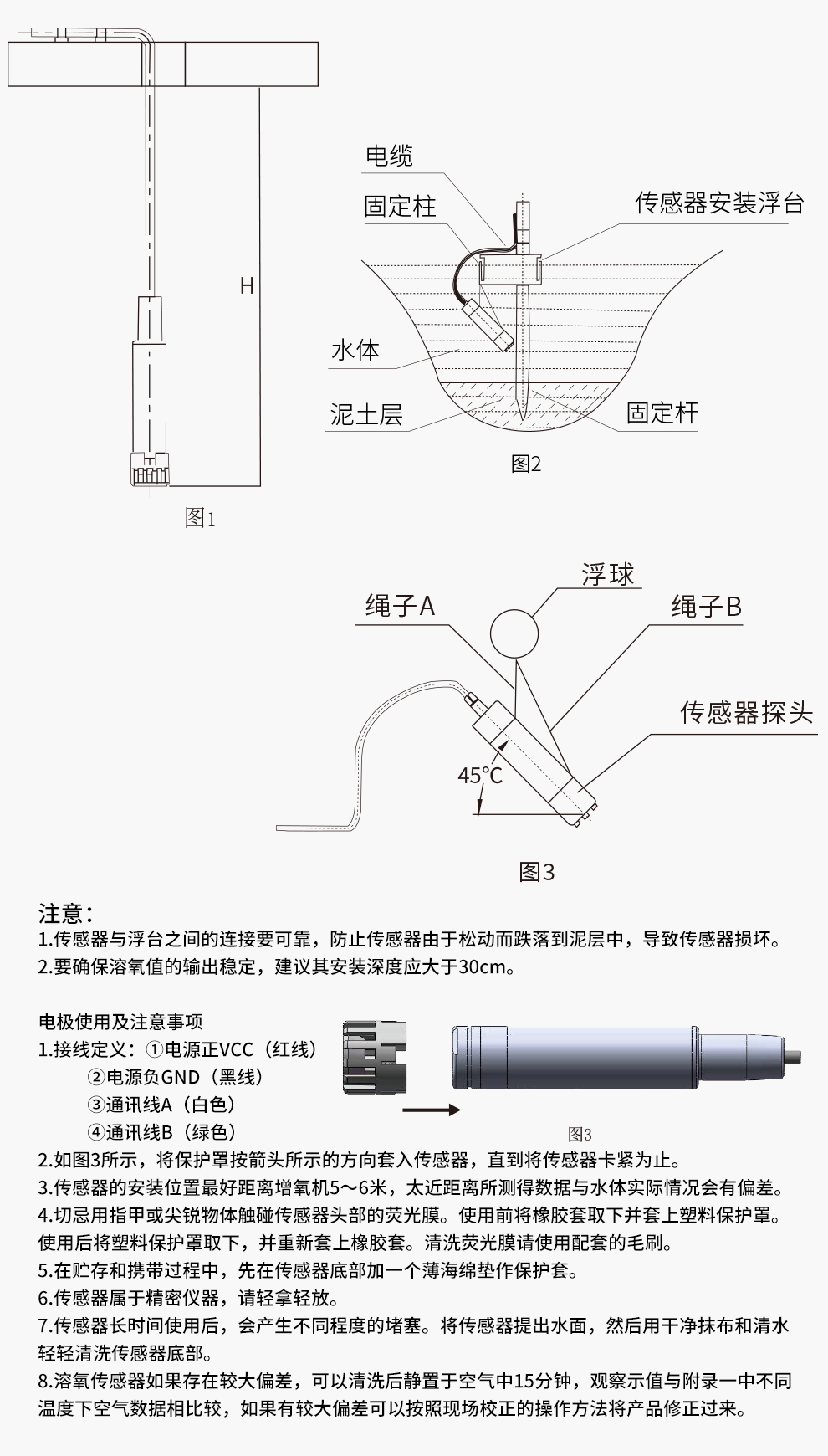 H

图1

电缆

固定柱

传感器安装浮台

水体

泥土层

固定杆

图2

浮球

绳子A

绳子B

传感器探头

45℃

图3

注意：

1.传感器与浮台之间的连接要可靠，防止传感器由于松动而跌落到泥层中，导致传感器损坏。

2.要确保溶氧值的输出稳定，建议其安装深度应大于30cm。

电极使用及注意事项

1.接线定义：①电源正VCC（红线）
②电源负GND（黑线）
③通讯线A（白色）
④通讯线B（绿色）

图3

2.如图3所示，将保护罩按箭头所示的方向套入传感器，直到将传感器卡紧为止。

3.传感器的安装位置最好距离增氧机5～6米，太近距离所测得数据与水体实际情况会有偏差。

4.切忌用指甲或尖锐物体触碰传感器头部的荧光膜。使用前将橡胶套取下并套上塑料保护罩。使用后将塑料保护罩取下，并重新套上橡胶套。清洗荧光膜请使用配套的毛刷。

5.在贮存和携带过程中，先在传感器底部加一个薄海绵垫作保护套。

6.传感器属于精密仪器，请轻拿轻放。

7.传感器长时间使用后，会产生不同程度的堵塞。将传感器提出水面，然后用干净抹布和清水轻轻清洗传感器底部。

8.溶氧传感器如果存在较大偏差，可以清洗后静置于空气中15分钟，观察示值与附录一中不同温度下空气数据相比较，如果有较大偏差可以按照现场校正的操作方法将产品修正过来。