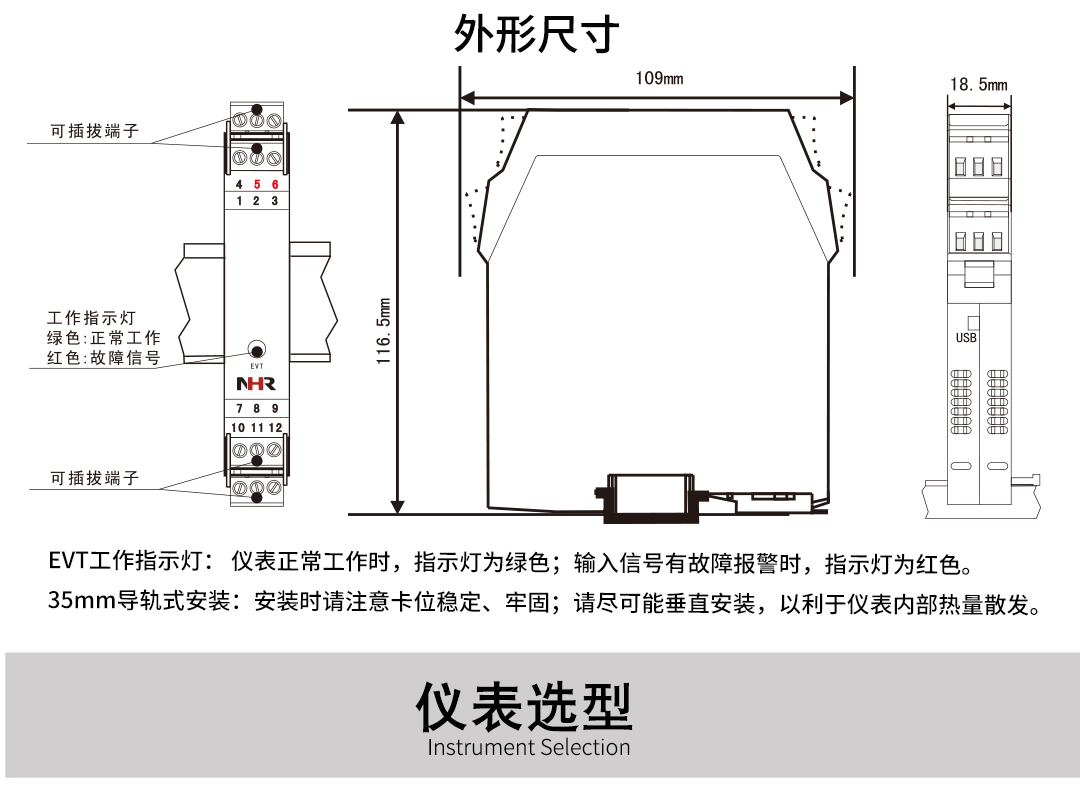 外形尺寸

可插拔端子

4 5 6
1 2 3

工作指示灯
绿色:正常工作
红色:故障信号

EVT

NHR

7 8 9
10 11 12

可插拔端子

109mm

116.5mm

18.5mm

USB

EVT工作指示灯：仪表正常工作时，指示灯为绿色；输入信号有故障报警时，指示灯为红色。
35mm导轨式安装：安装时请注意卡位稳定、牢固；请尽可能垂直安装，以利于仪表内部热量散发。

仪表选型
Instrument Selection