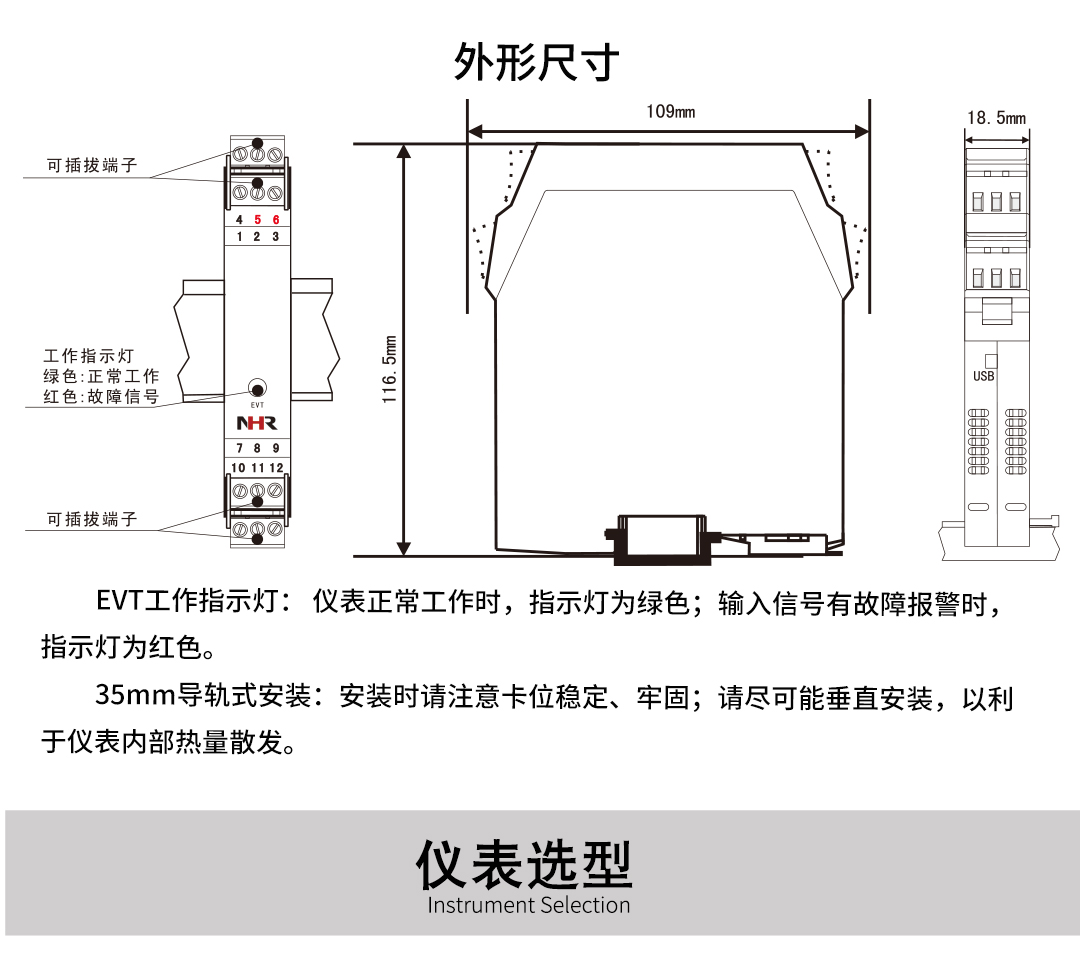 外形尺寸

可插拔端子

4 5 6
1 2 3

工作指示灯
绿色:正常工作
红色:故障信号

EVT

NHR

7 8 9
10 11 12

可插拔端子

109mm

116.5mm

18.5mm

USB

EVT工作指示灯： 仪表正常工作时，指示灯为绿色；输入信号有故障报警时，指示灯为红色。

35mm导轨式安装：安装时请注意卡位稳定、牢固；请尽可能垂直安装，以利于仪表内部热量散发。

仪表选型
Instrument Selection