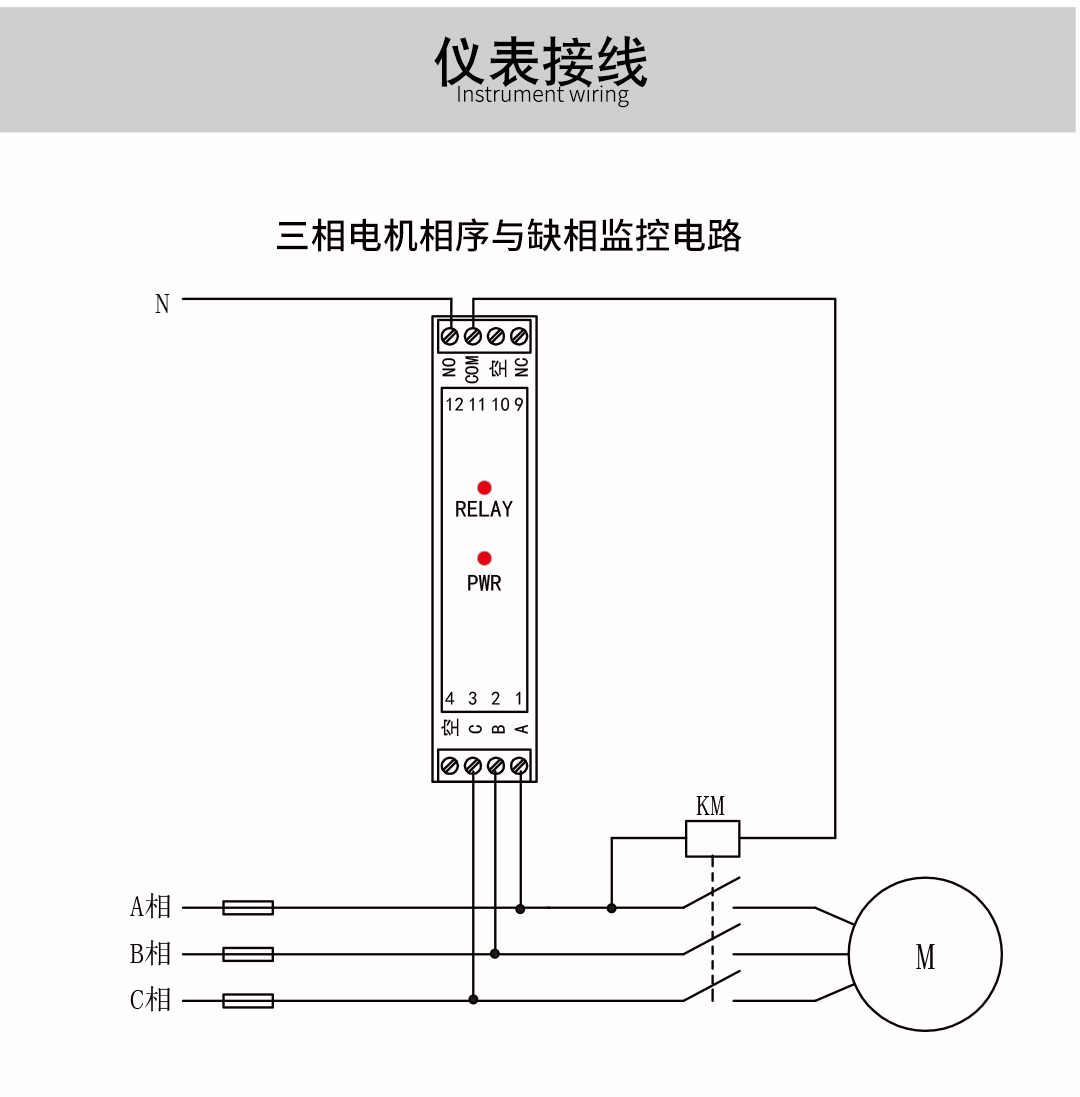 仪表接线
Instrument wiring

三相电机相序与缺相监控电路

N

NO COM 空 NC

12 11 10 9

RELAY

PWR

4 3 2 1

空 C B A

KM

A相

B相

C相

M