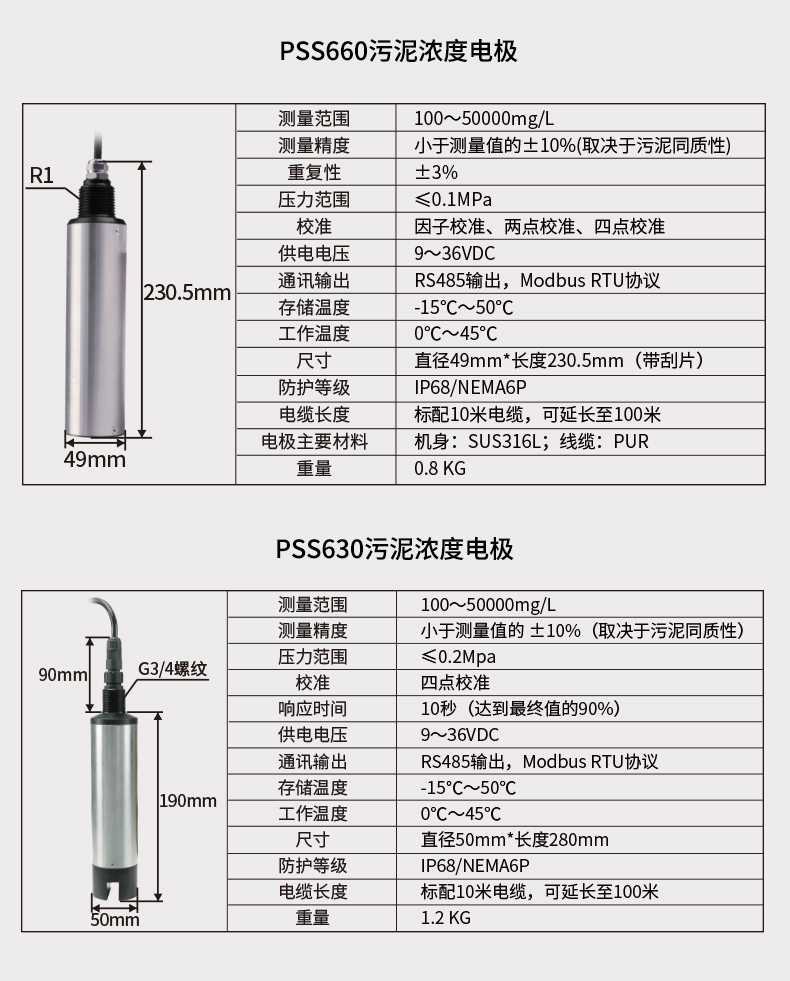 PSS660污泥浓度电极

R1
230.5mm
49mm

| 测量范围 | 100～50000mg/L |
|---|---|
| 测量精度 | 小于测量值的±10%(取决于污泥同质性) |
| 重复性 | ±3% |
| 压力范围 | ≤0.1MPa |
| 校准 | 因子校准、两点校准、四点校准 |
| 供电电压 | 9～36VDC |
| 通讯输出 | RS485输出，Modbus RTU协议 |
| 存储温度 | -15°C～50°C |
| 工作温度 | 0°C～45°C |
| 尺寸 | 直径49mm*长度230.5mm（带刮片） |
| 防护等级 | IP68/NEMA6P |
| 电缆长度 | 标配10米电缆，可延长至100米 |
| 电极主要材料 | 机身：SUS316L；线缆：PUR |
| 重量 | 0.8 KG |

PSS630污泥浓度电极

90mm
G3/4螺纹
190mm
50mm

| 测量范围 | 100～50000mg/L |
|---|---|
| 测量精度 | 小于测量值的 ±10%（取决于污泥同质性） |
| 压力范围 | ≤0.2Mpa |
| 校准 | 四点校准 |
| 响应时间 | 10秒（达到最终值的90%） |
| 供电电压 | 9～36VDC |
| 通讯输出 | RS485输出，Modbus RTU协议 |
| 存储温度 | -15°C～50°C |
| 工作温度 | 0°C～45°C |
| 尺寸 | 直径50mm*长度280mm |
| 防护等级 | IP68/NEMA6P |
| 电缆长度 | 标配10米电缆，可延长至100米 |
| 重量 | 1.2 KG |