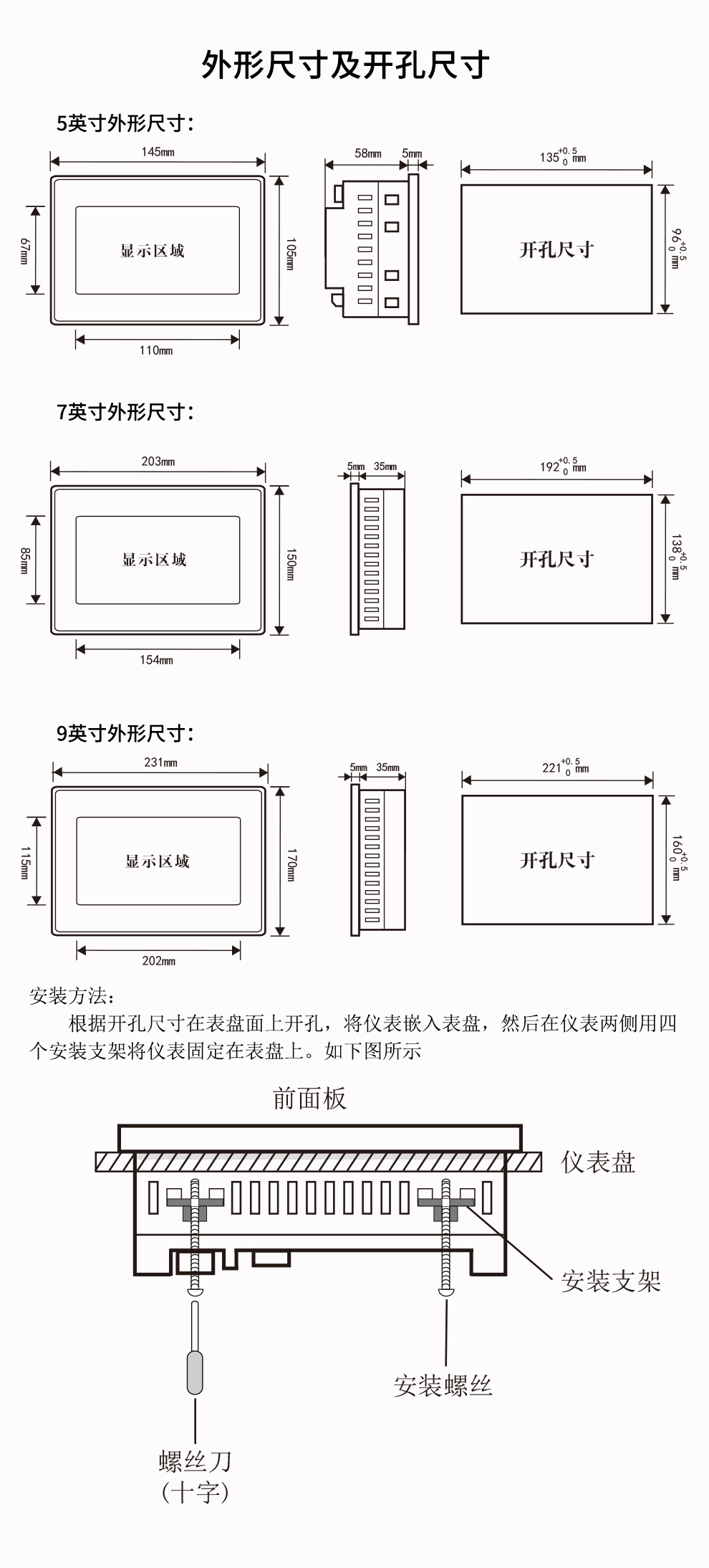 外形尺寸及开孔尺寸

5英寸外形尺寸:

145mm
67mm
显示区域
105mm
110mm
58mm 5mm
$135^{+0.5}_{0}$ mm
开孔尺寸
$96^{+0.5}_{0}$ mm

7英寸外形尺寸:

203mm
85mm
显示区域
150mm
154mm
5mm 35mm
$192^{+0.5}_{0}$ mm
开孔尺寸
$138^{+0.5}_{0}$ mm

9英寸外形尺寸:

231mm
115mm
显示区域
170mm
202mm
5mm 35mm
$221^{+0.5}_{0}$ mm
开孔尺寸
$160^{+0.5}_{0}$ mm

安装方法:
根据开孔尺寸在表盘面上开孔，将仪表嵌入表盘，然后在仪表两侧用四个安装支架将仪表固定在表盘上。如下图所示

前面板
仪表盘
安装支架
安装螺丝
螺丝刀
(十字)