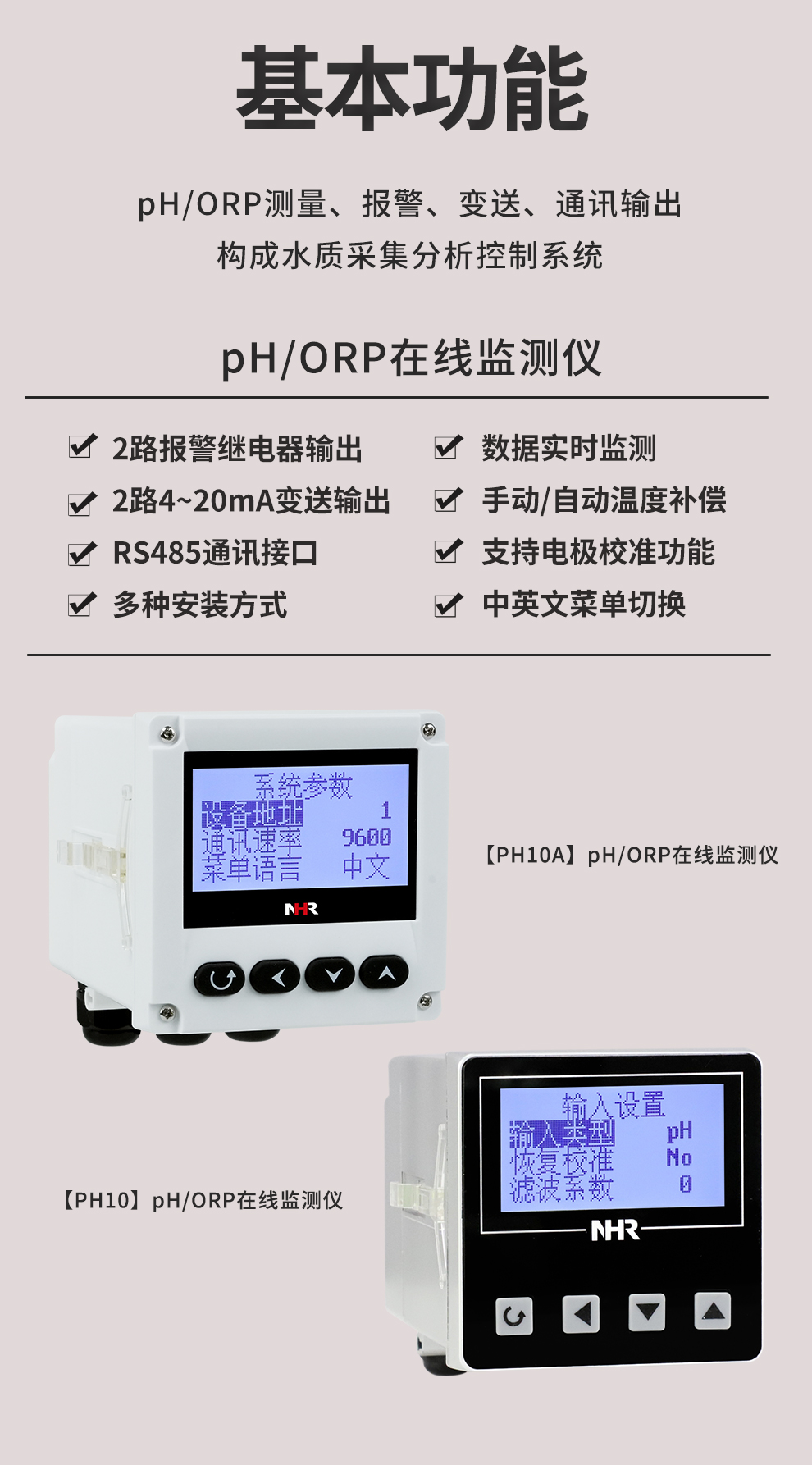 基本功能

pH/ORP测量、报警、变送、通讯输出
构成水质采集分析控制系统

pH/ORP在线监测仪

2路报警继电器输出
2路4~20mA变送输出
RS485通讯接口
多种安装方式

数据实时监测
手动/自动温度补偿
支持电极校准功能
中英文菜单切换

系统参数
设备地址 1
通讯速率 9600
菜单语言 中文
NHR

【PH10A】pH/ORP在线监测仪

输入设置
输入类型 pH
恢复校准 No
滤波系数 0
NHR

【PH10】pH/ORP在线监测仪