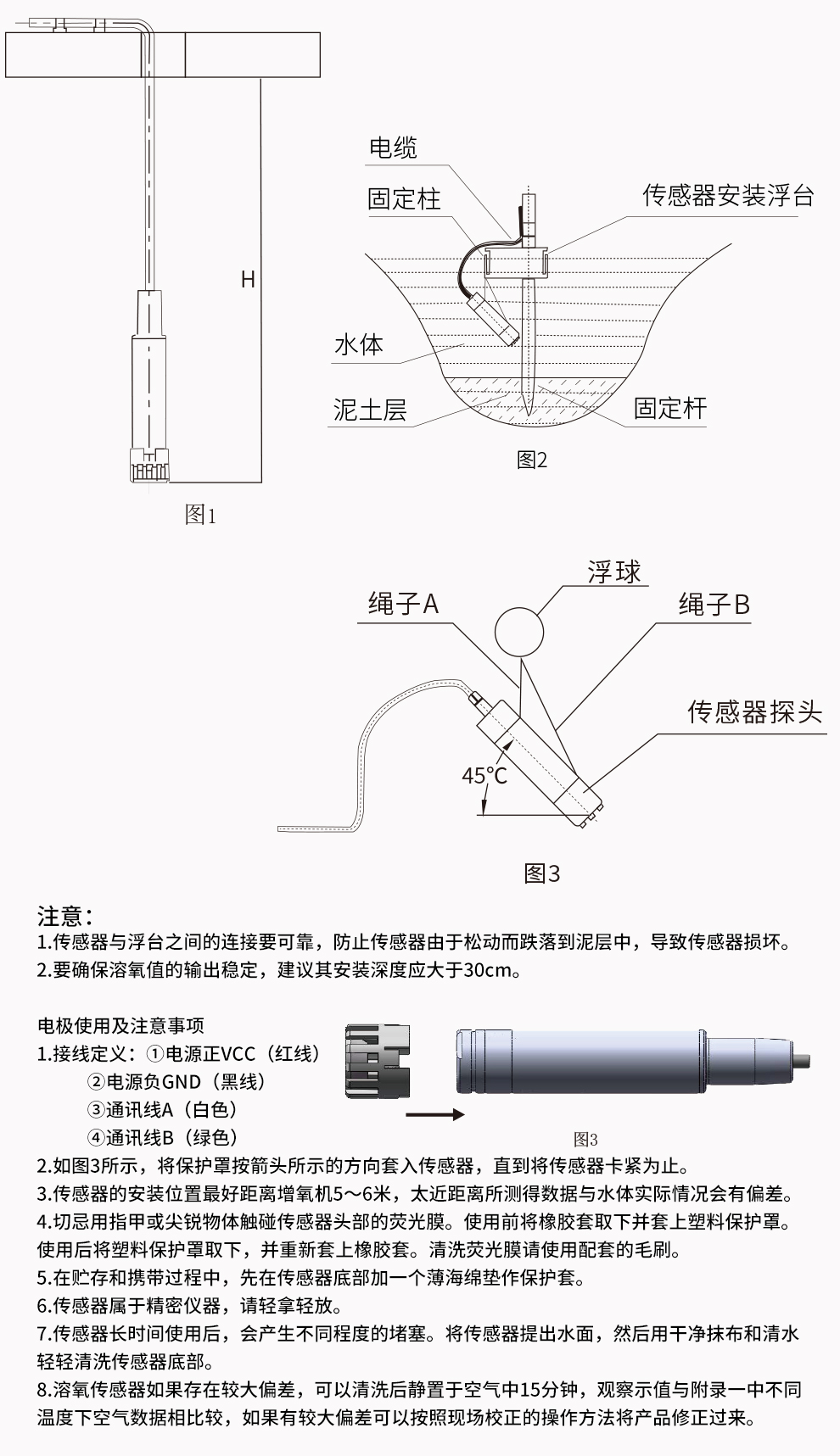 H

图1

电缆
固定柱
传感器安装浮台
水体
泥土层
固定杆
图2

浮球
绳子A
绳子B
传感器探头
45°C
图3

注意：
1.传感器与浮台之间的连接要可靠，防止传感器由于松动而跌落到泥层中，导致传感器损坏。
2.要确保溶氧值的输出稳定，建议其安装深度应大于30cm。

电极使用及注意事项
1.接线定义：①电源正VCC（红线）
②电源负GND（黑线）
③通讯线A（白色）
④通讯线B（绿色）

图3

2.如图3所示，将保护罩按箭头所示的方向套入传感器，直到将传感器卡紧为止。
3.传感器的安装位置最好距离增氧机5～6米，太近距离所测得数据与水体实际情况会有偏差。
4.切忌用指甲或尖锐物体触碰传感器头部的荧光膜。使用前将橡胶套取下并套上塑料保护罩。使用后将塑料保护罩取下，并重新套上橡胶套。清洗荧光膜请使用配套的毛刷。
5.在贮存和携带过程中，先在传感器底部加一个薄海绵垫作保护套。
6.传感器属于精密仪器，请轻拿轻放。
7.传感器长时间使用后，会产生不同程度的堵塞。将传感器提出水面，然后用干净抹布和清水轻轻清洗传感器底部。
8.溶氧传感器如果存在较大偏差，可以清洗后静置于空气中15分钟，观察示值与附录一中不同温度下空气数据相比较，如果有较大偏差可以按照现场校正的操作方法将产品修正过来。