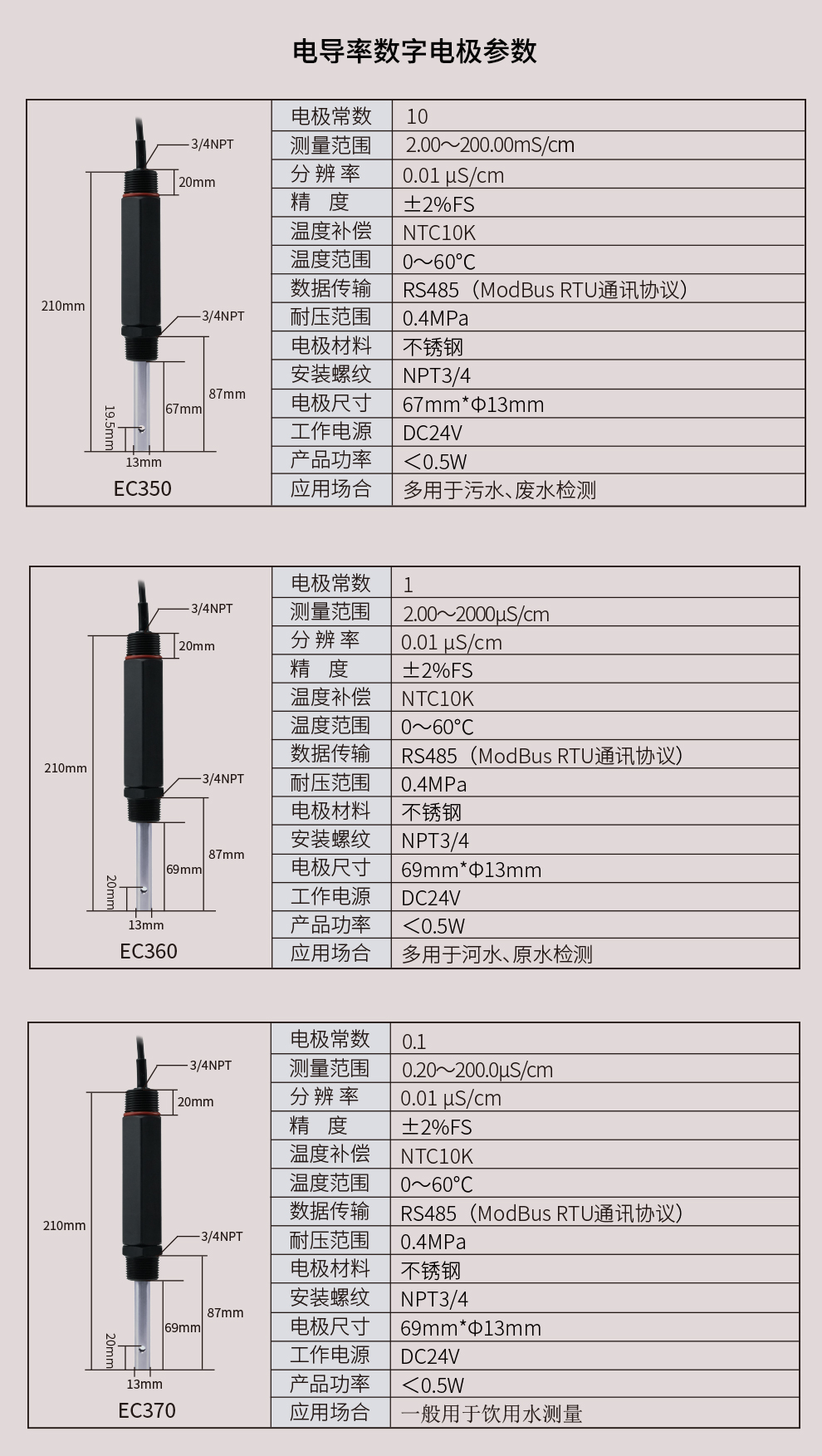 电导率数字电极参数

3/4NPT
20mm
210mm
3/4NPT
87mm
67mm
19.5mm
13mm
EC350

| 电极常数 | 10 |
|---|---|
| 测量范围 | 2.00～200.00mS/cm |
| 分 辨 率 | 0.01 μS/cm |
| 精　度 | ±2%FS |
| 温度补偿 | NTC10K |
| 温度范围 | 0～60°C |
| 数据传输 | RS485（ModBus RTU通讯协议） |
| 耐压范围 | 0.4MPa |
| 电极材料 | 不锈钢 |
| 安装螺纹 | NPT3/4 |
| 电极尺寸 | 67mm*Φ13mm |
| 工作电源 | DC24V |
| 产品功率 | <0.5W |
| 应用场合 | 多用于污水、废水检测 |

3/4NPT
20mm
210mm
3/4NPT
87mm
69mm
20mm
13mm
EC360

| 电极常数 | 1 |
|---|---|
| 测量范围 | 2.00～2000μS/cm |
| 分 辨 率 | 0.01 μS/cm |
| 精　度 | ±2%FS |
| 温度补偿 | NTC10K |
| 温度范围 | 0～60°C |
| 数据传输 | RS485（ModBus RTU通讯协议） |
| 耐压范围 | 0.4MPa |
| 电极材料 | 不锈钢 |
| 安装螺纹 | NPT3/4 |
| 电极尺寸 | 69mm*Φ13mm |
| 工作电源 | DC24V |
| 产品功率 | <0.5W |
| 应用场合 | 多用于河水、原水检测 |

3/4NPT
20mm
210mm
3/4NPT
87mm
69mm
20mm
13mm
EC370

| 电极常数 | 0.1 |
|---|---|
| 测量范围 | 0.20～200.0μS/cm |
| 分 辨 率 | 0.01 μS/cm |
| 精　度 | ±2%FS |
| 温度补偿 | NTC10K |
| 温度范围 | 0～60°C |
| 数据传输 | RS485（ModBus RTU通讯协议） |
| 耐压范围 | 0.4MPa |
| 电极材料 | 不锈钢 |
| 安装螺纹 | NPT3/4 |
| 电极尺寸 | 69mm*Φ13mm |
| 工作电源 | DC24V |
| 产品功率 | <0.5W |
| 应用场合 | 一般用于饮用水测量 |