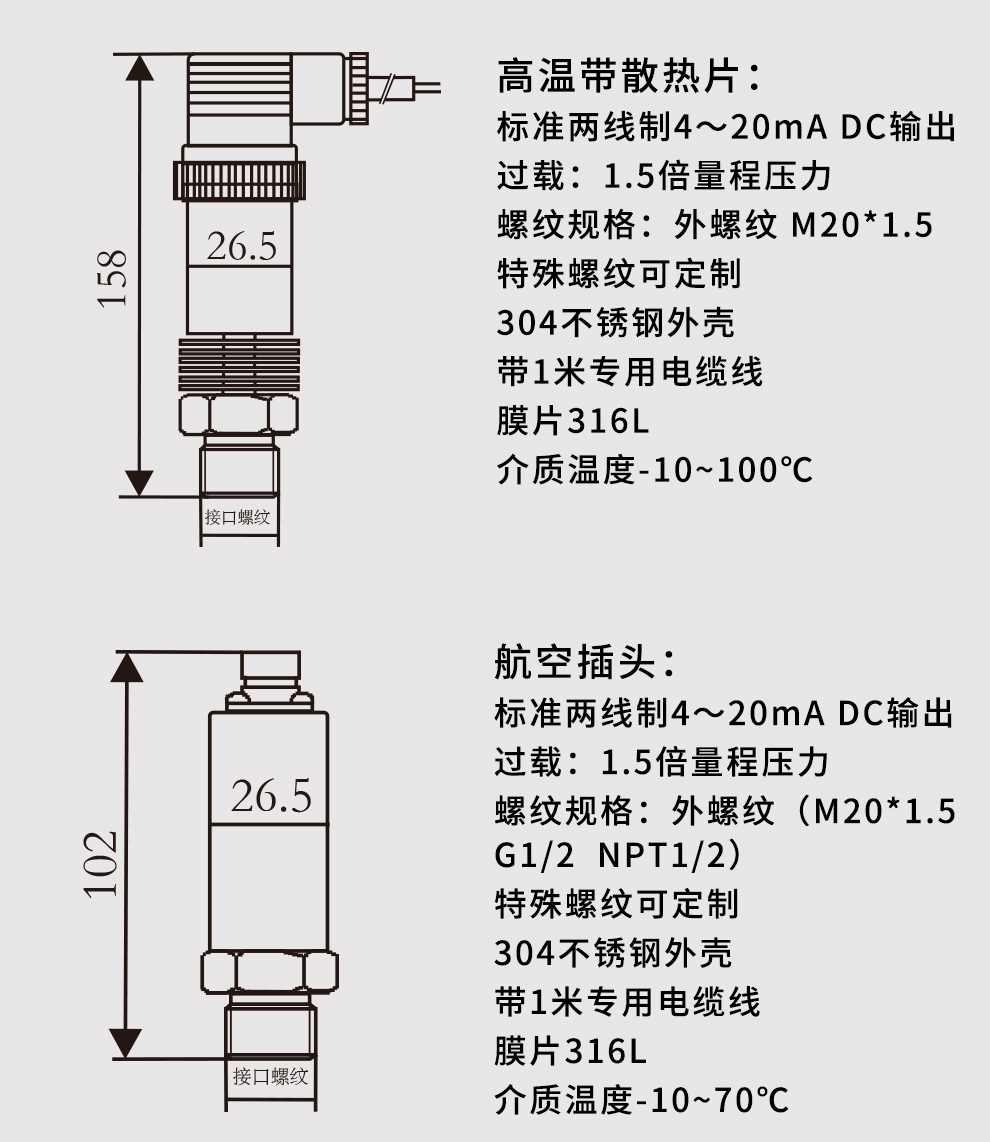 158

26.5

接口螺纹

高温带散热片：
标准两线制4～20mA DC输出
过载：1.5倍量程压力
螺纹规格：外螺纹 M20*1.5
特殊螺纹可定制
304不锈钢外壳
带1米专用电缆线
膜片316L
介质温度-10~100℃

102

26.5

接口螺纹

航空插头：
标准两线制4～20mA DC输出
过载：1.5倍量程压力
螺纹规格：外螺纹（M20*1.5 G1/2 NPT1/2）
特殊螺纹可定制
304不锈钢外壳
带1米专用电缆线
膜片316L
介质温度-10~70℃