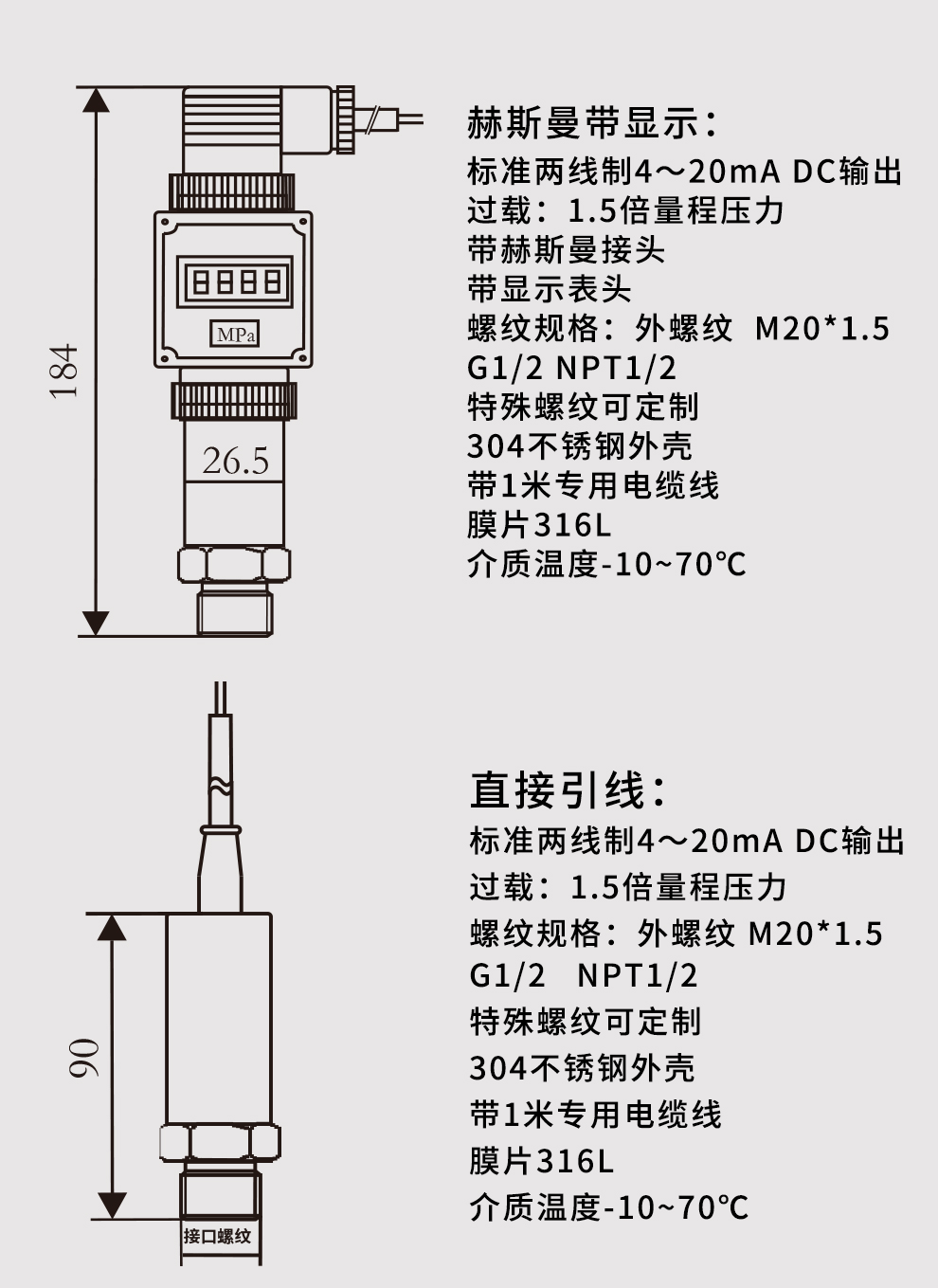 184

8888

MPa

26.5

赫斯曼带显示：
标准两线制4～20mA DC输出
过载：1.5倍量程压力
带赫斯曼接头
带显示表头
螺纹规格：外螺纹 M20*1.5
G1/2 NPT1/2
特殊螺纹可定制
304不锈钢外壳
带1米专用电缆线
膜片316L
介质温度-10~70℃

90

接口螺纹

直接引线：
标准两线制4～20mA DC输出
过载：1.5倍量程压力
螺纹规格：外螺纹 M20*1.5
G1/2 NPT1/2
特殊螺纹可定制
304不锈钢外壳
带1米专用电缆线
膜片316L
介质温度-10~70℃