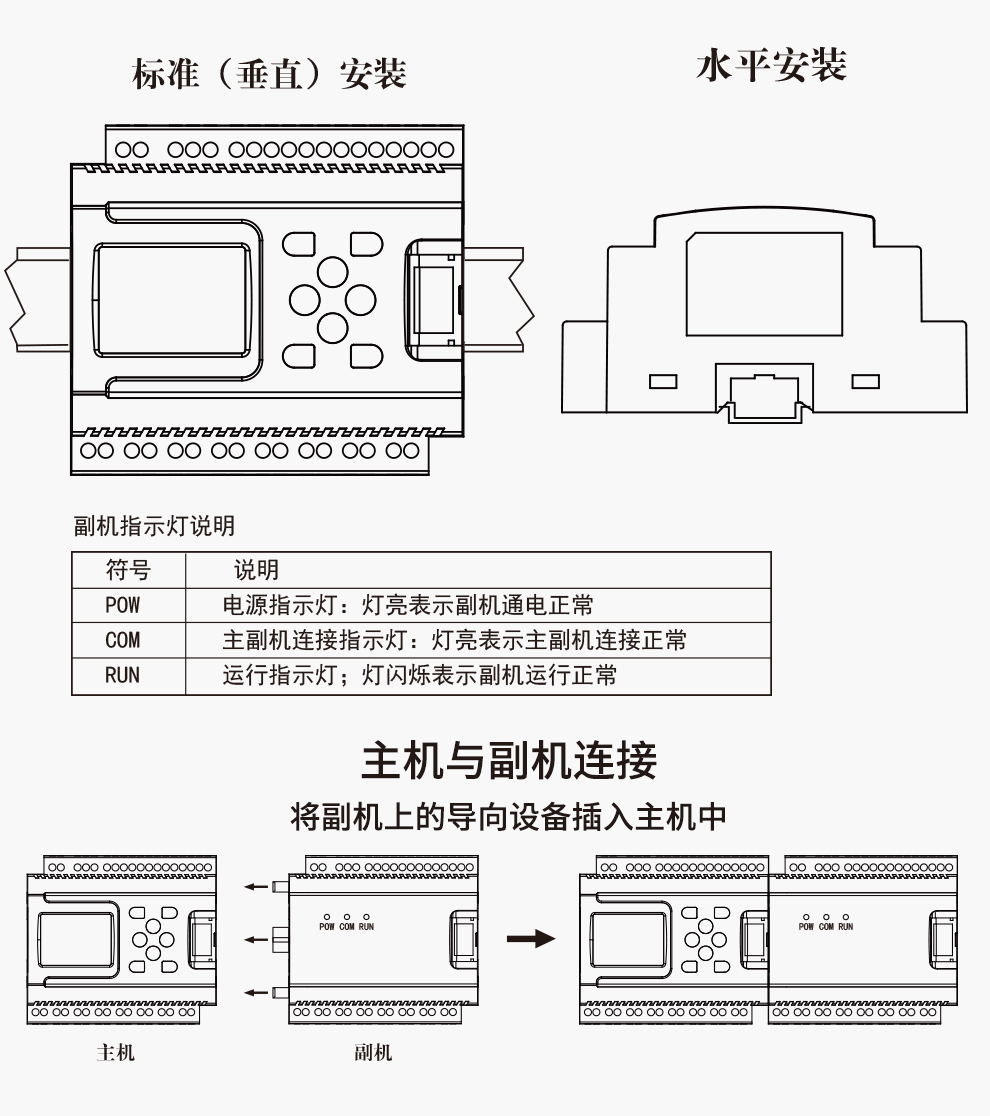 标准（垂直）安装

水平安装

副机指示灯说明

| 符号 | 说明 |
|---|---|
| POW | 电源指示灯：灯亮表示副机通电正常 |
| COM | 主副机连接指示灯：灯亮表示主副机连接正常 |
| RUN | 运行指示灯；灯闪烁表示副机运行正常 |

主机与副机连接

将副机上的导向设备插入主机中

POW COM RUN

POW COM RUN

主机

副机