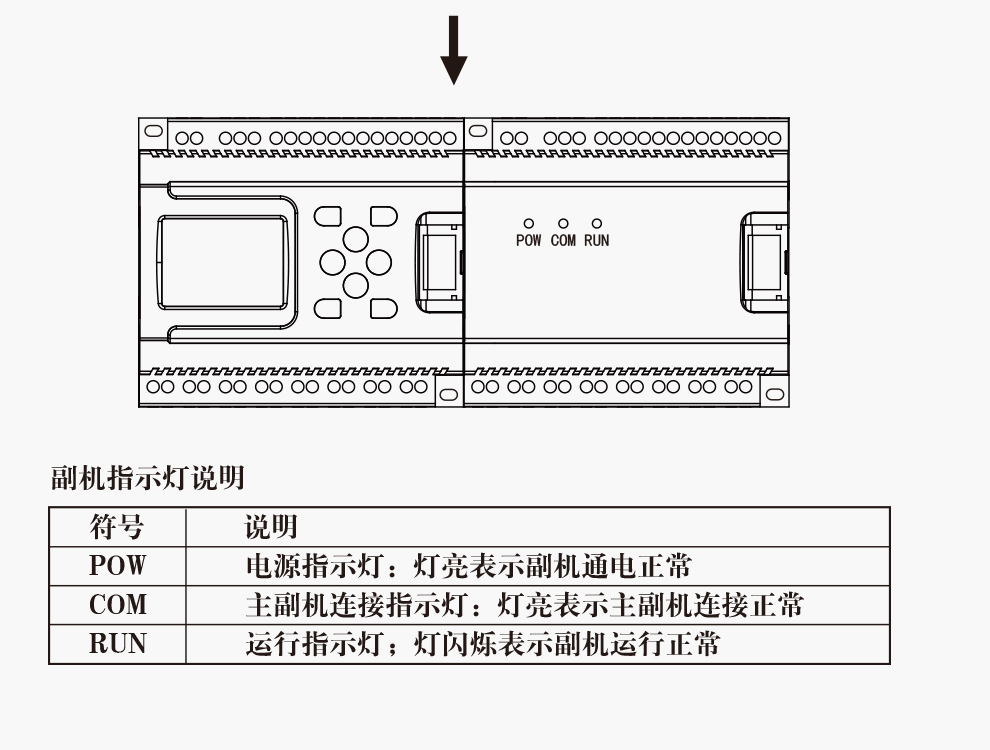 POW COM RUN

副机指示灯说明

| 符号 | 说明 |
|---|---|
| POW | 电源指示灯：灯亮表示副机通电正常 |
| COM | 主副机连接指示灯：灯亮表示主副机连接正常 |
| RUN | 运行指示灯；灯闪烁表示副机运行正常 |