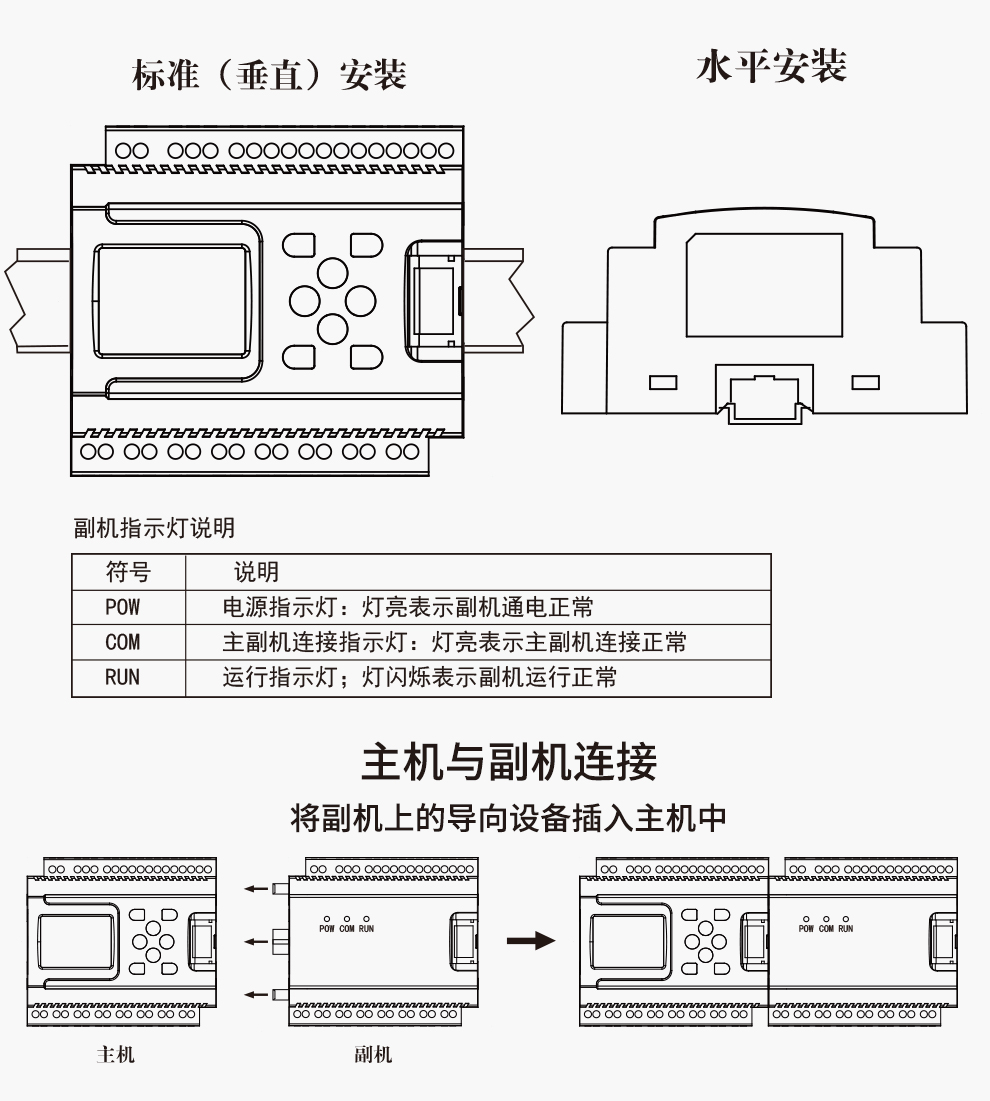 标准（垂直）安装

水平安装

副机指示灯说明

| 符号 | 说明 |
|---|---|
| POW | 电源指示灯：灯亮表示副机通电正常 |
| COM | 主副机连接指示灯：灯亮表示主副机连接正常 |
| RUN | 运行指示灯；灯闪烁表示副机运行正常 |

主机与副机连接

将副机上的导向设备插入主机中

POW COM RUN

POW COM RUN

主机

副机