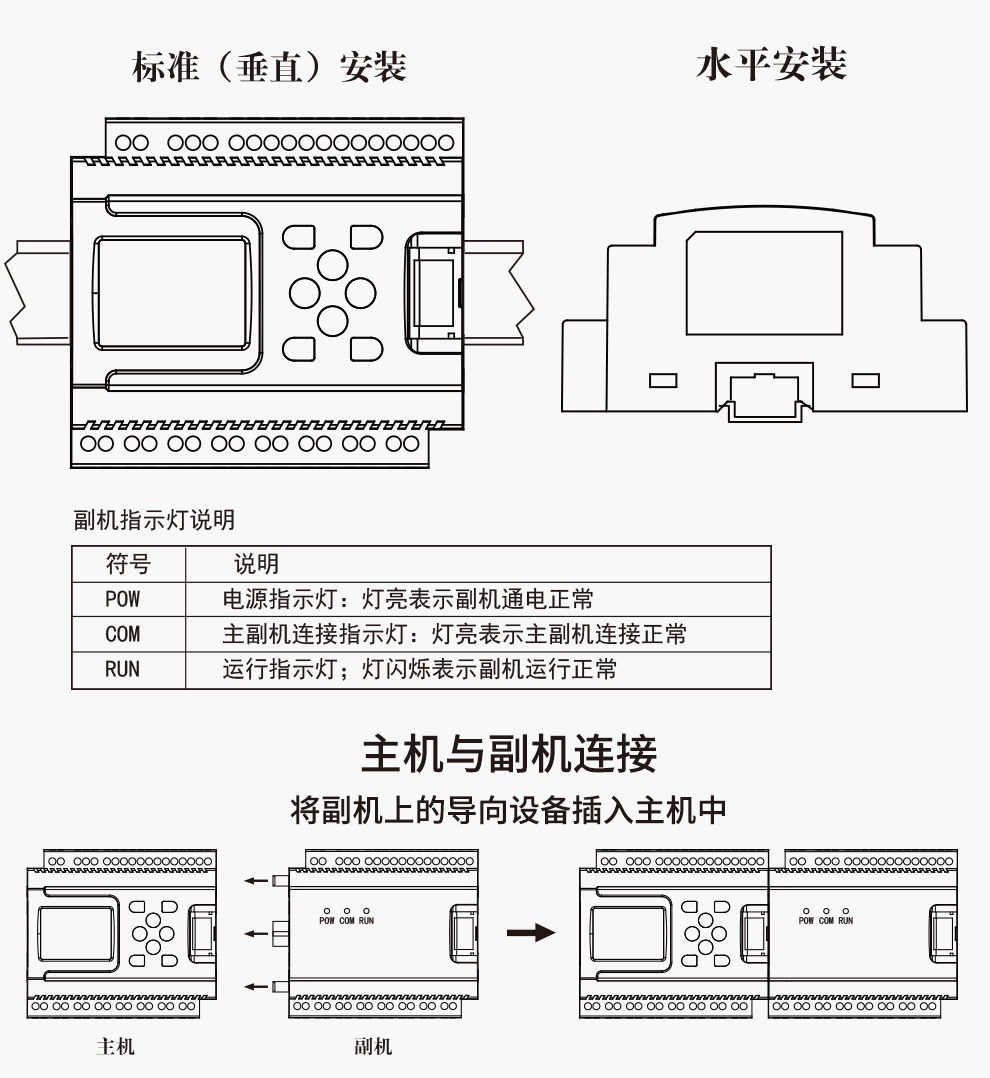 标准（垂直）安装

水平安装

副机指示灯说明

| 符号 | 说明 |
|---|---|
| POW | 电源指示灯：灯亮表示副机通电正常 |
| COM | 主副机连接指示灯：灯亮表示主副机连接正常 |
| RUN | 运行指示灯；灯闪烁表示副机运行正常 |

主机与副机连接

将副机上的导向设备插入主机中

POW COM RUN

POW COM RUN

主机

副机