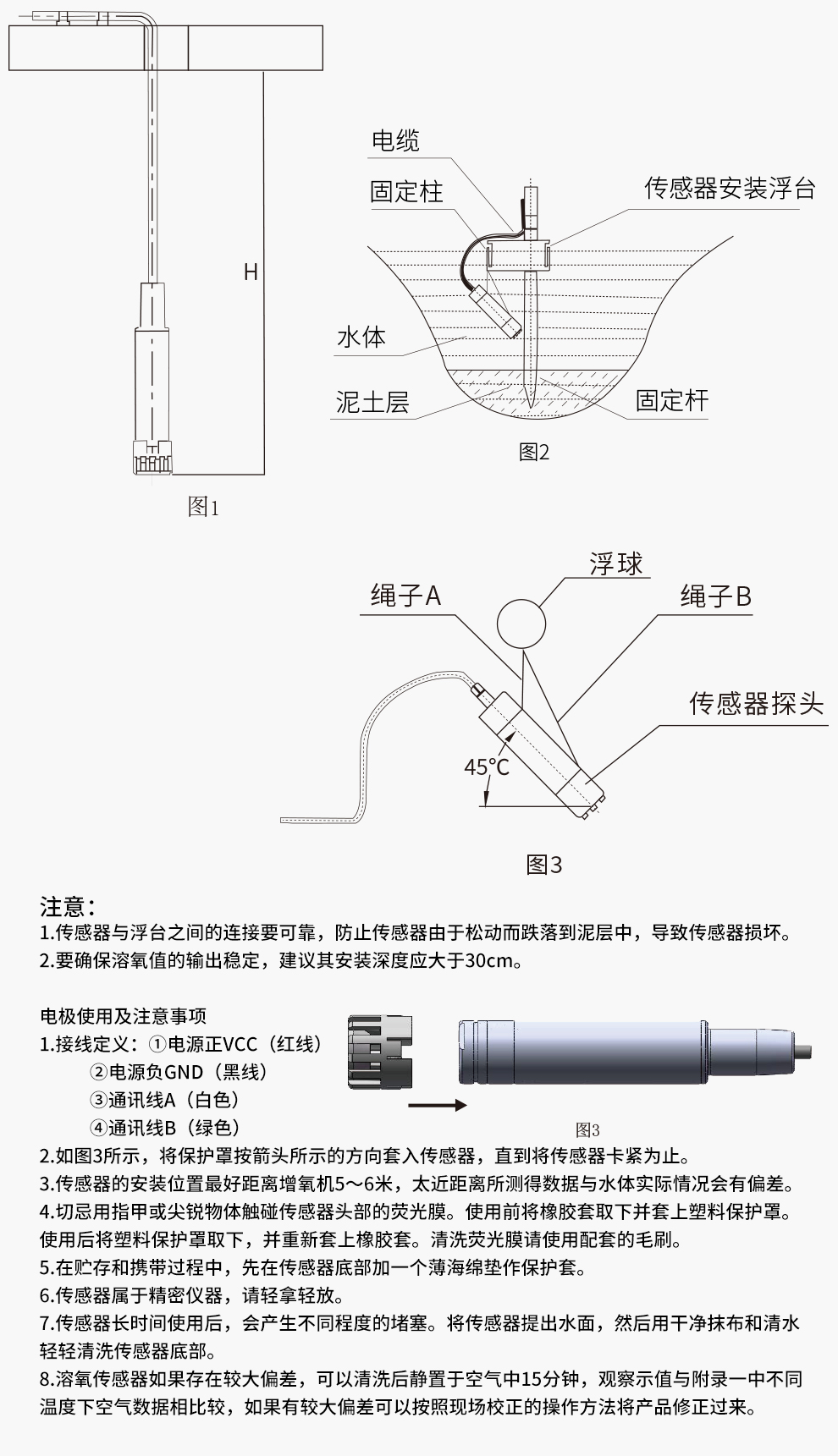 H

图1

电缆

固定柱

传感器安装浮台

水体

泥土层

固定杆

图2

浮球

绳子A

绳子B

传感器探头

45°C

图3

注意：
1.传感器与浮台之间的连接要可靠，防止传感器由于松动而跌落到泥层中，导致传感器损坏。
2.要确保溶氧值的输出稳定，建议其安装深度应大于30cm。

电极使用及注意事项
1.接线定义：①电源正VCC（红线）
②电源负GND（黑线）
③通讯线A（白色）
④通讯线B（绿色）

图3

2.如图3所示，将保护罩按箭头所示的方向套入传感器，直到将传感器卡紧为止。
3.传感器的安装位置最好距离增氧机5～6米，太近距离所测得数据与水体实际情况会有偏差。
4.切忌用指甲或尖锐物体触碰传感器头部的荧光膜。使用前将橡胶套取下并套上塑料保护罩。使用后将塑料保护罩取下，并重新套上橡胶套。清洗荧光膜请使用配套的毛刷。
5.在贮存和携带过程中，先在传感器底部加一个薄海绵垫作保护套。
6.传感器属于精密仪器，请轻拿轻放。
7.传感器长时间使用后，会产生不同程度的堵塞。将传感器提出水面，然后用干净抹布和清水轻轻清洗传感器底部。
8.溶氧传感器如果存在较大偏差，可以清洗后静置于空气中15分钟，观察示值与附录一中不同温度下空气数据相比较，如果有较大偏差可以按照现场校正的操作方法将产品修正过来。