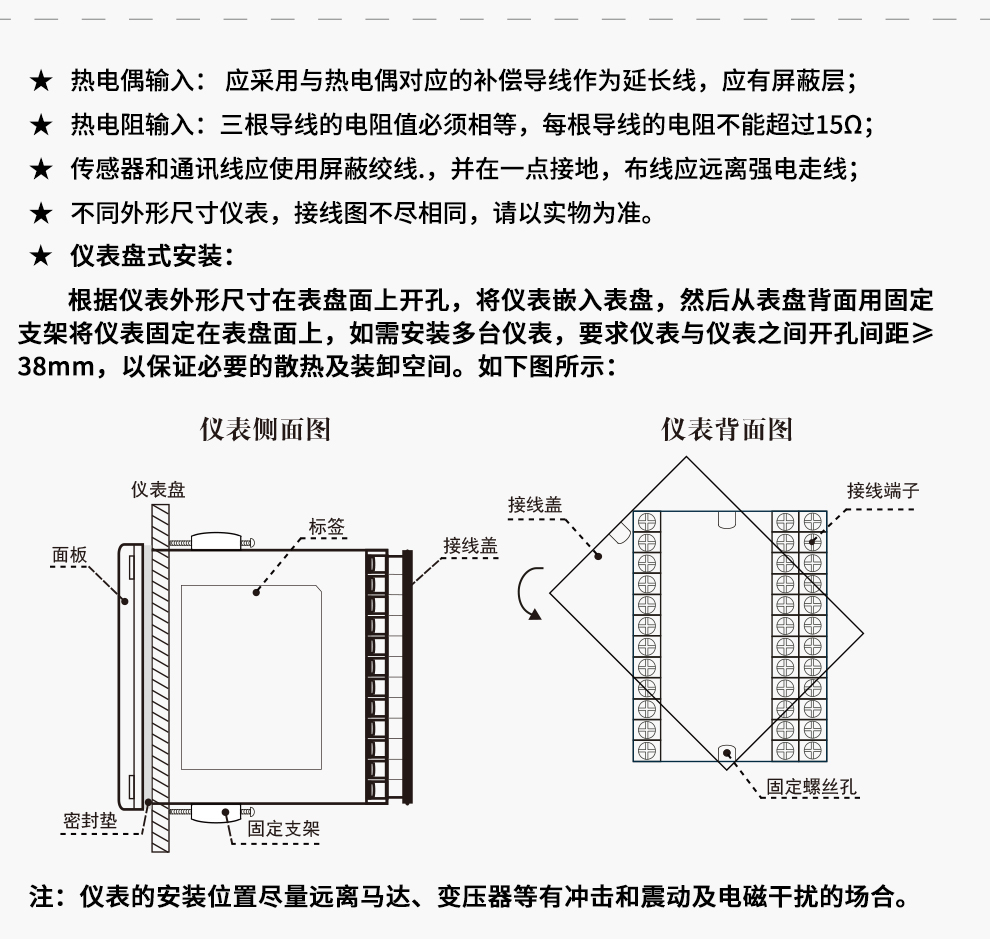 ★ 热电偶输入： 应采用与热电偶对应的补偿导线作为延长线，应有屏蔽层；

★ 热电阻输入：三根导线的电阻值必须相等，每根导线的电阻不能超过15Ω；

★ 传感器和通讯线应使用屏蔽绞线.，并在一点接地，布线应远离强电走线；

★ 不同外形尺寸仪表，接线图不尽相同，请以实物为准。

★ 仪表盘式安装：

根据仪表外形尺寸在表盘面上开孔，将仪表嵌入表盘，然后从表盘背面用固定支架将仪表固定在表盘面上，如需安装多台仪表，要求仪表与仪表之间开孔间距≥38mm，以保证必要的散热及装卸空间。如下图所示：

仪表侧面图

仪表盘

面板

标签

接线盖

密封垫

固定支架

仪表背面图

接线盖

接线端子

固定螺丝孔

注：仪表的安装位置尽量远离马达、变压器等有冲击和震动及电磁干扰的场合。