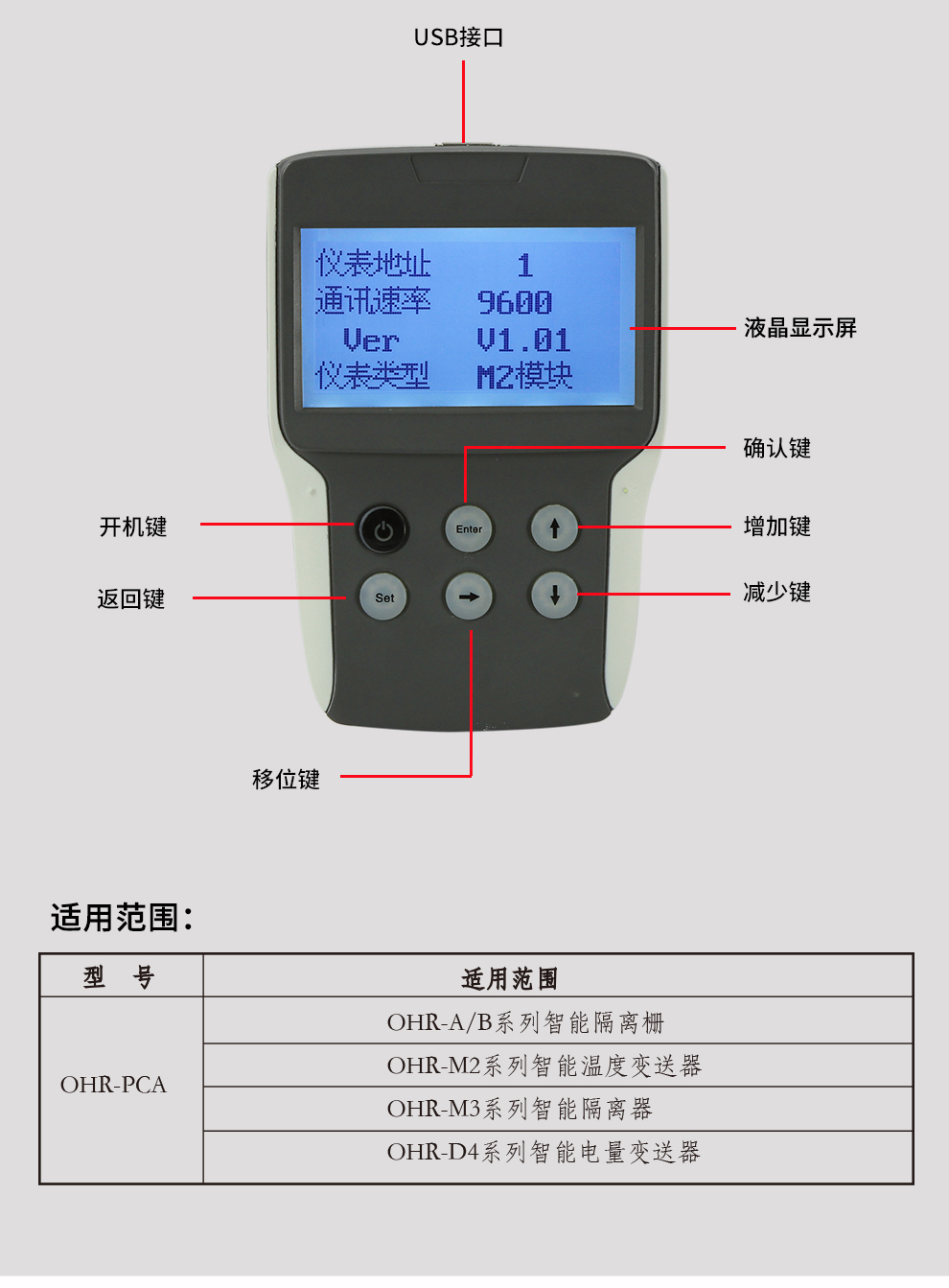 USB接口

仪表地址 1
通讯速率 9600
Ver V1.01
仪表类型 M2模块

液晶显示屏

确认键

开机键

Enter

增加键

返回键

Set

减少键

移位键

适用范围：

| 型　号 | 适用范围 |
|---|---|
| OHR-PCA | OHR-A/B系列智能隔离栅 |
| | OHR-M2系列智能温度变送器 |
| | OHR-M3系列智能隔离器 |
| | OHR-D4系列智能电量变送器 |