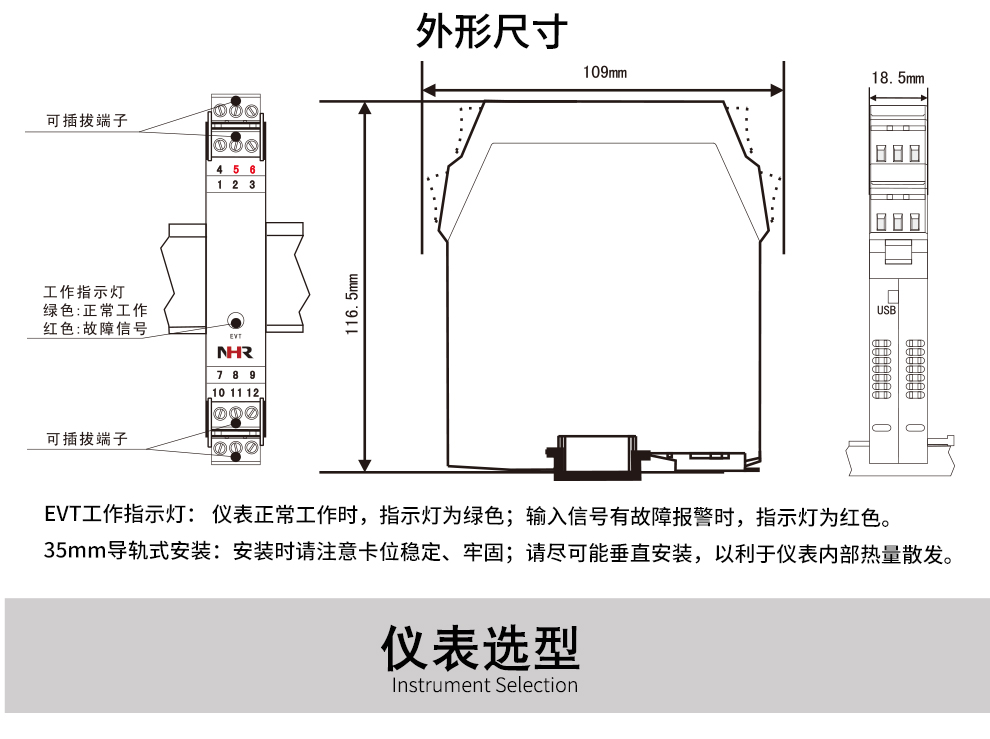 外形尺寸

可插拔端子

4 5 6
1 2 3

工作指示灯
绿色:正常工作
红色:故障信号

EVT

NHR

7 8 9
10 11 12

可插拔端子

109mm

116.5mm

18.5mm

USB

EVT工作指示灯：仪表正常工作时，指示灯为绿色；输入信号有故障报警时，指示灯为红色。
35mm导轨式安装：安装时请注意卡位稳定、牢固；请尽可能垂直安装，以利于仪表内部热量散发。

仪表选型
Instrument Selection