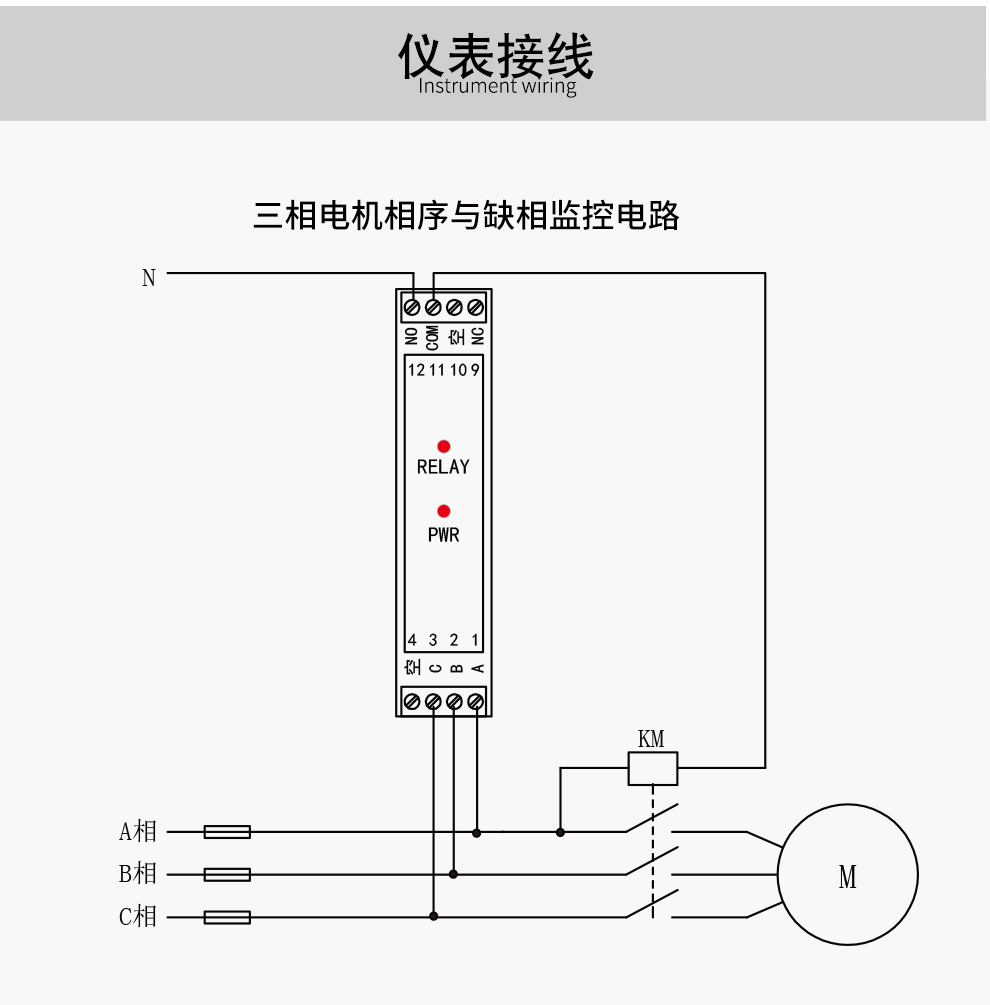 仪表接线
Instrument wiring

三相电机相序与缺相监控电路

N

NO COM 空 NC
12 11 10 9

RELAY

PWR

4 3 2 1
空 C B A

KM

A相
B相
C相

M